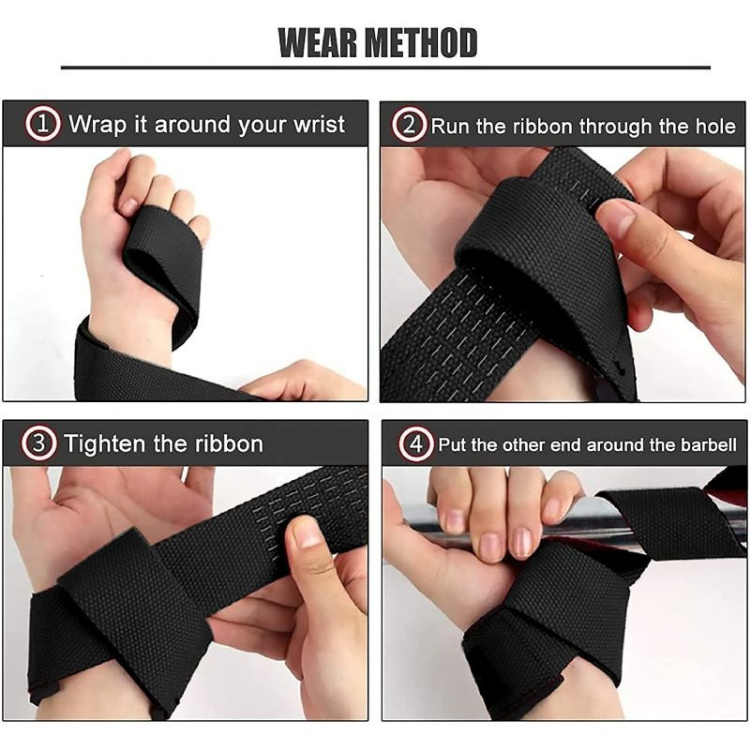 WEAR METHOD

① Wrap it around your wrist

② Run the ribbon through the hole

③ Tighten the ribbon

④ Put the other end around the barbell