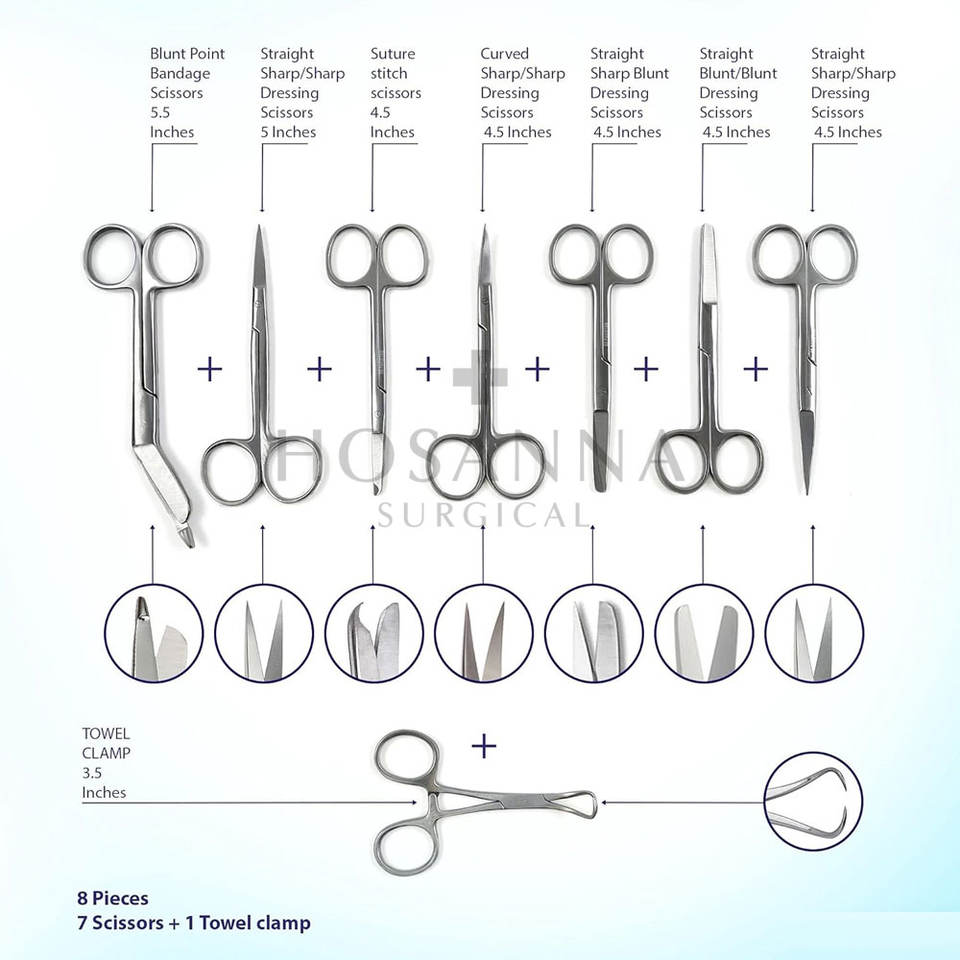 Blunt Point Bandage Scissors 5.5 Inches

Straight Sharp/Sharp Dressing Scissors 5 Inches

Suture stitch scissors 4.5 Inches

Curved Sharp/Sharp Dressing Scissors 4.5 Inches

Straight Sharp Blunt Dressing Scissors 4.5 Inches

Straight Blunt/Blunt Dressing Scissors 4.5 Inches

Straight Sharp/Sharp Dressing Scissors 4.5 Inches

+ + + + + +

HOSANNA SURGICAL

TOWEL CLAMP 3.5 Inches

+

8 Pieces
7 Scissors + 1 Towel clamp