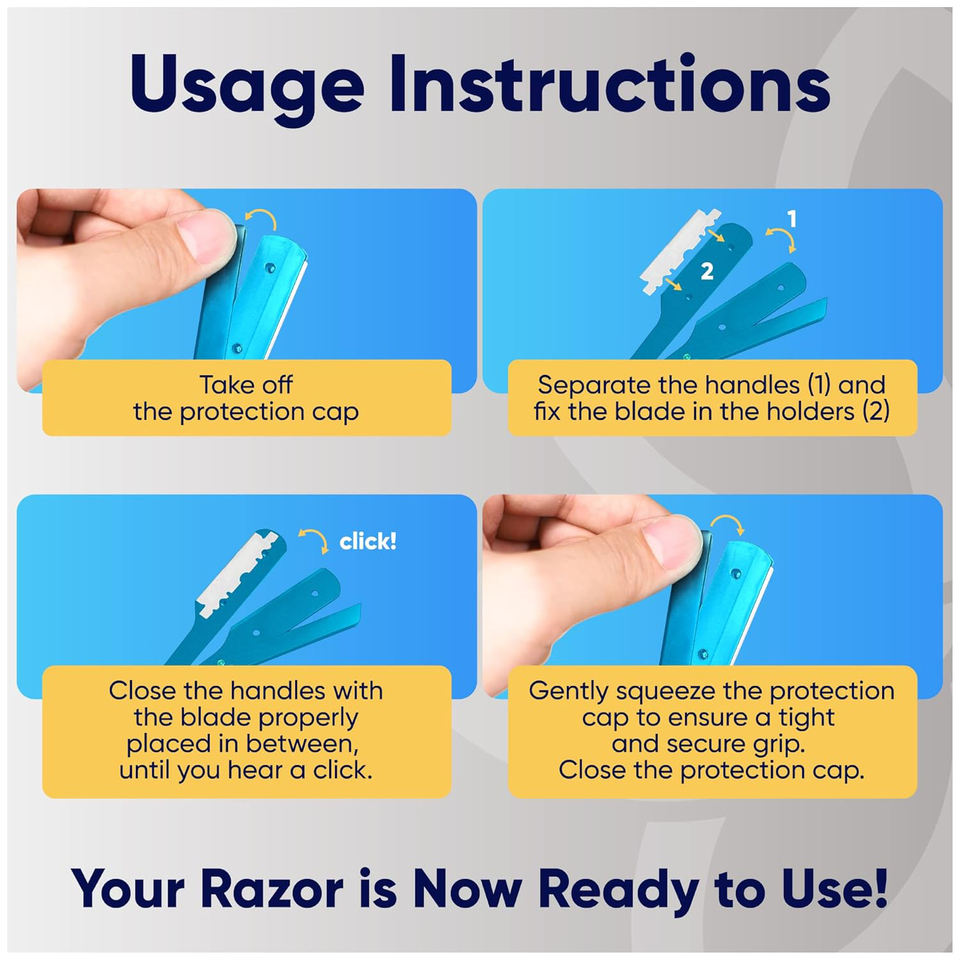 Usage Instructions

Take off the protection cap

1

2

Separate the handles (1) and fix the blade in the holders (2)

click!

Close the handles with the blade properly placed in between, until you hear a click.

Gently squeeze the protection cap to ensure a tight and secure grip. Close the protection cap.

Your Razor is Now Ready to Use!