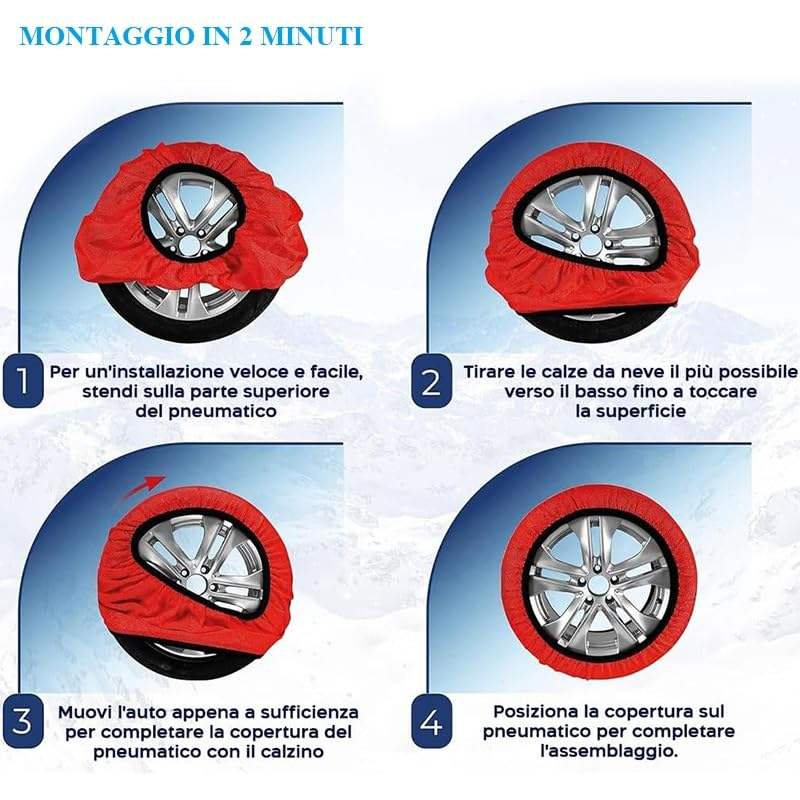 MONTAGGIO IN 2 MINUTI

1 Per un'installazione veloce e facile, stendi sulla parte superiore del pneumatico

2 Tirare le calze da neve il più possibile verso il basso fino a toccare la superficie

3 Muovi l'auto appena a sufficienza per completare la copertura del pneumatico con il calzino

4 Posiziona la copertura sul pneumatico per completare l'assemblaggio.