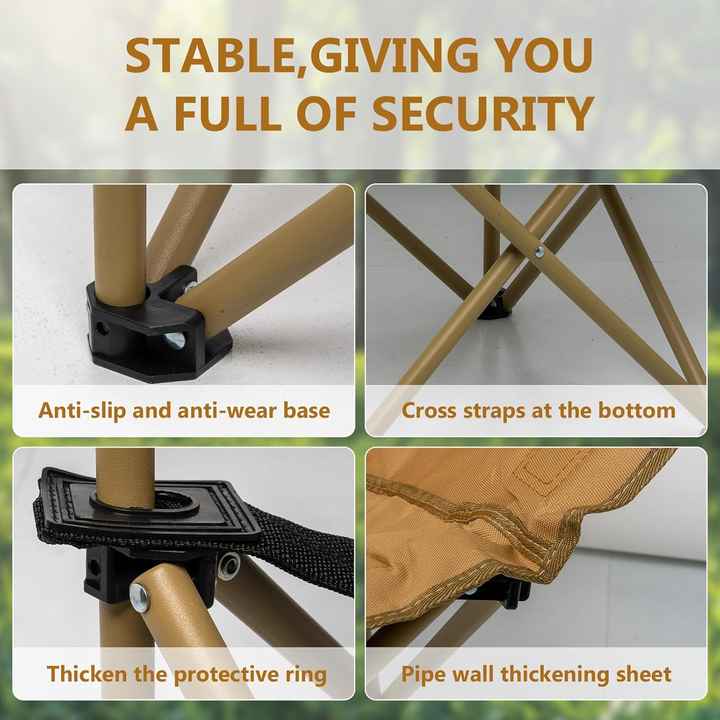 STABLE,GIVING YOU A FULL OF SECURITY

Anti-slip and anti-wear base

Cross straps at the bottom

Thicken the protective ring

Pipe wall thickening sheet