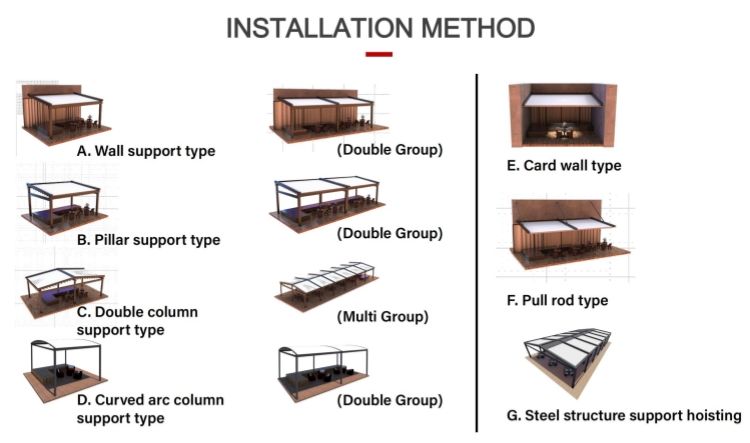 INSTALLATION METHOD

A. Wall support type

(Double Group)

B. Pillar support type

(Double Group)

C. Double column support type

(Multi Group)

D. Curved arc column support type

(Double Group)

E. Card wall type

F. Pull rod type

G. Steel structure support hoisting