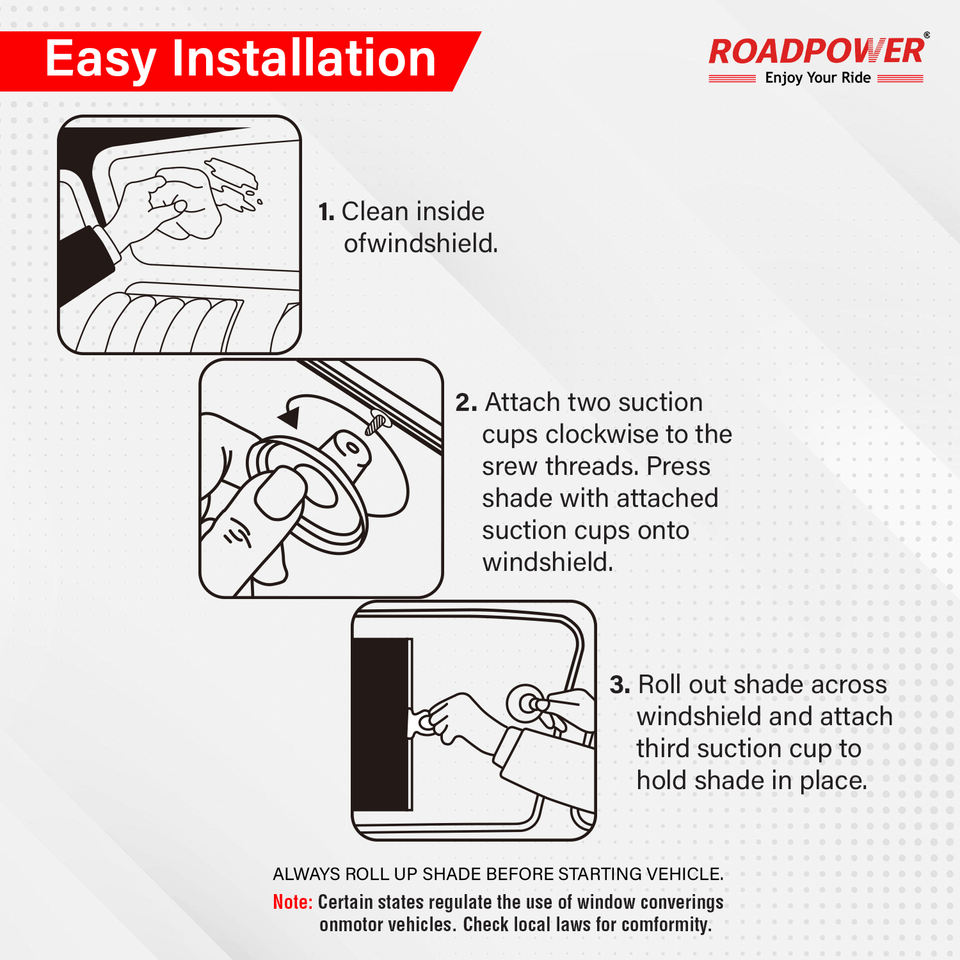 Easy Installation

ROADPOWER®
Enjoy Your Ride

1. Clean inside ofwindshield.

2. Attach two suction cups clockwise to the srew threads. Press shade with attached suction cups onto windshield.

3. Roll out shade across windshield and attach third suction cup to hold shade in place.

ALWAYS ROLL UP SHADE BEFORE STARTING VEHICLE.

Note: Certain states regulate the use of window converings onmotor vehicles. Check local laws for comformity.