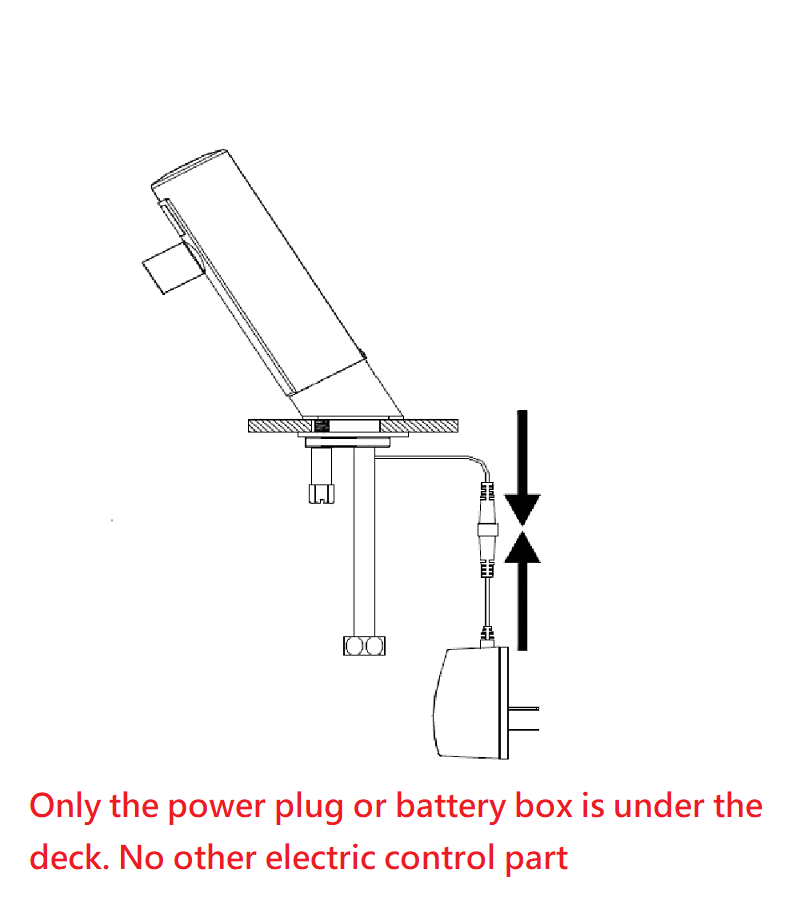 Only the power plug or battery box is under the deck. No other electric control part