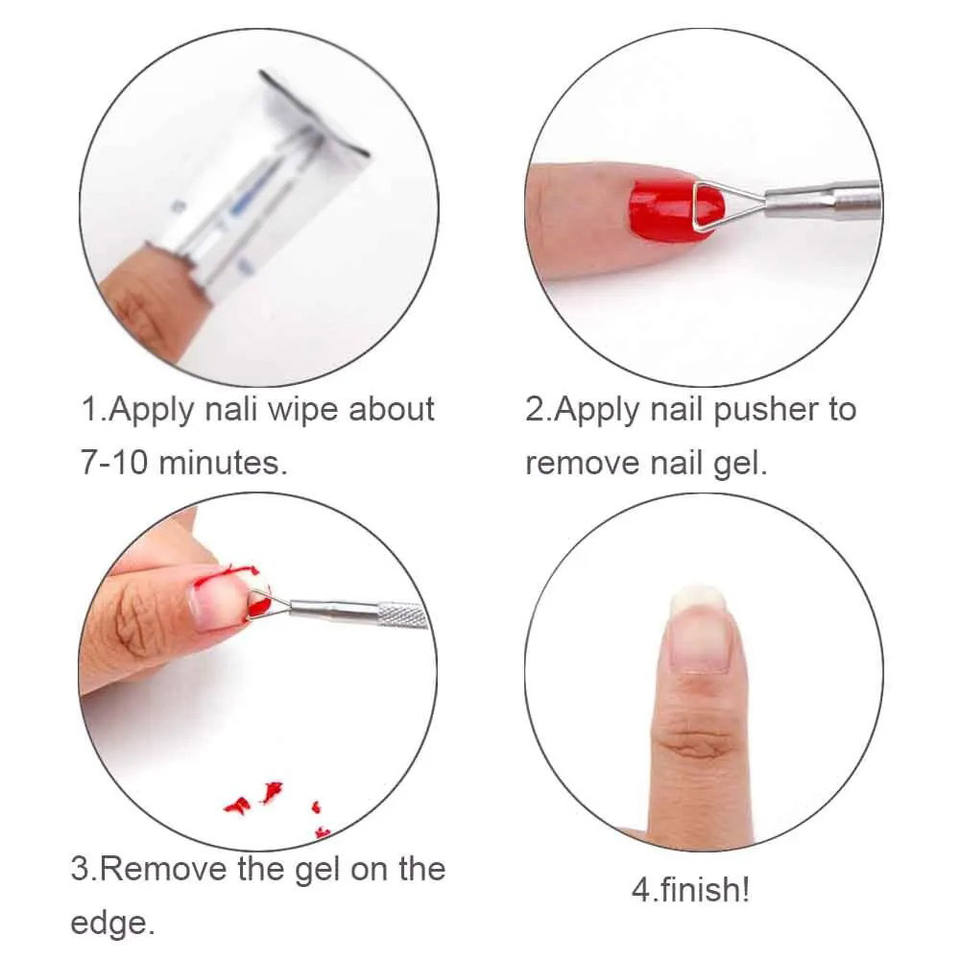 1.Apply nali wipe about 7-10 minutes.

2.Apply nail pusher to remove nail gel.

3.Remove the gel on the edge.

4.finish!