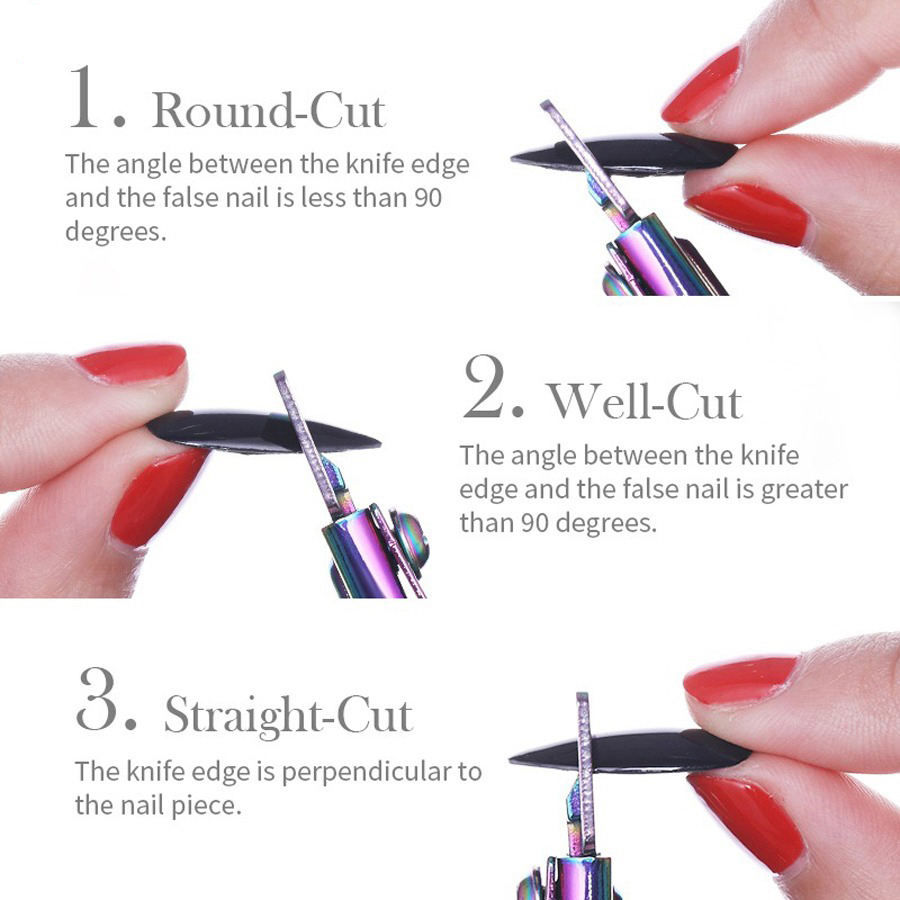 1. Round-Cut
The angle between the knife edge and the false nail is less than 90 degrees.

2. Well-Cut
The angle between the knife edge and the false nail is greater than 90 degrees.

3. Straight-Cut
The knife edge is perpendicular to the nail piece.