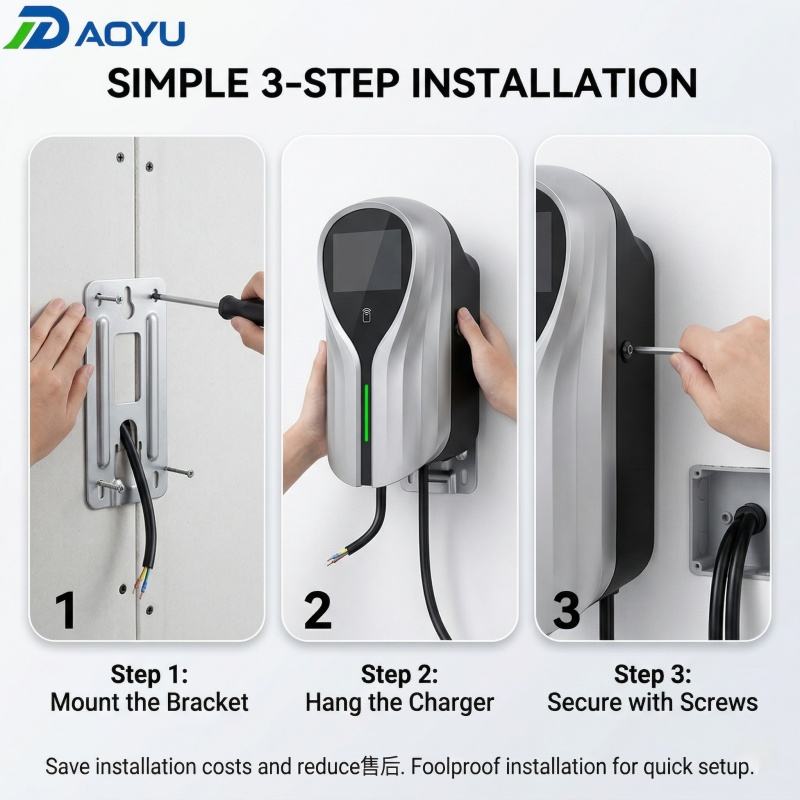 DAOYU

SIMPLE 3-STEP INSTALLATION

1

2

3

Step 1:
Mount the Bracket

Step 2:
Hang the Charger

Step 3:
Secure with Screws

Save installation costs and reduce售后. Foolproof installation for quick setup.