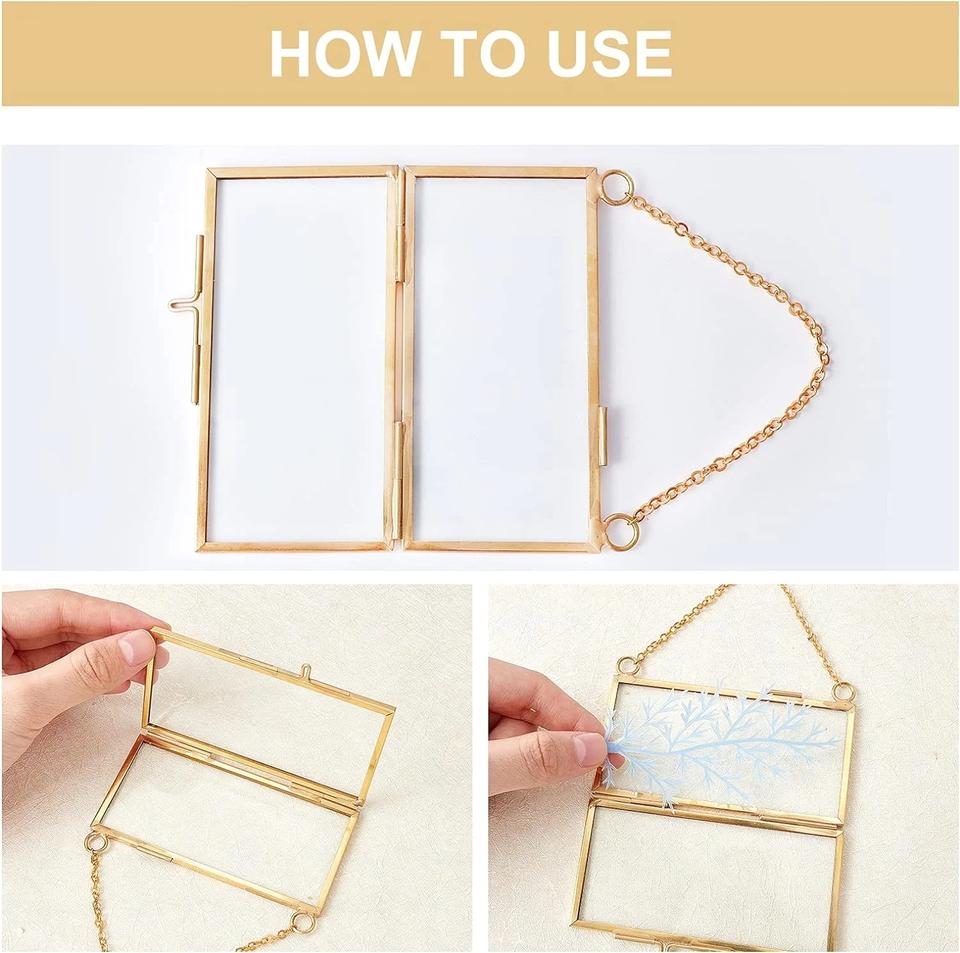 HOW TO USE