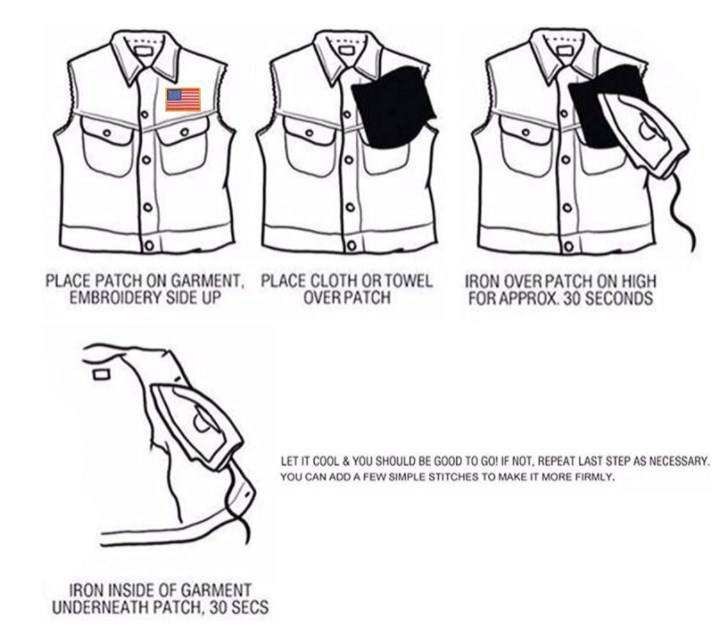 PLACE PATCH ON GARMENT, EMBROIDERY SIDE UP

PLACE CLOTH OR TOWEL OVER PATCH

IRON OVER PATCH ON HIGH FOR APPROX. 30 SECONDS

LET IT COOL & YOU SHOULD BE GOOD TO GO! IF NOT, REPEAT LAST STEP AS NECESSARY.
YOU CAN ADD A FEW SIMPLE STITCHES TO MAKE IT MORE FIRMLY.

IRON INSIDE OF GARMENT UNDERNEATH PATCH, 30 SECS