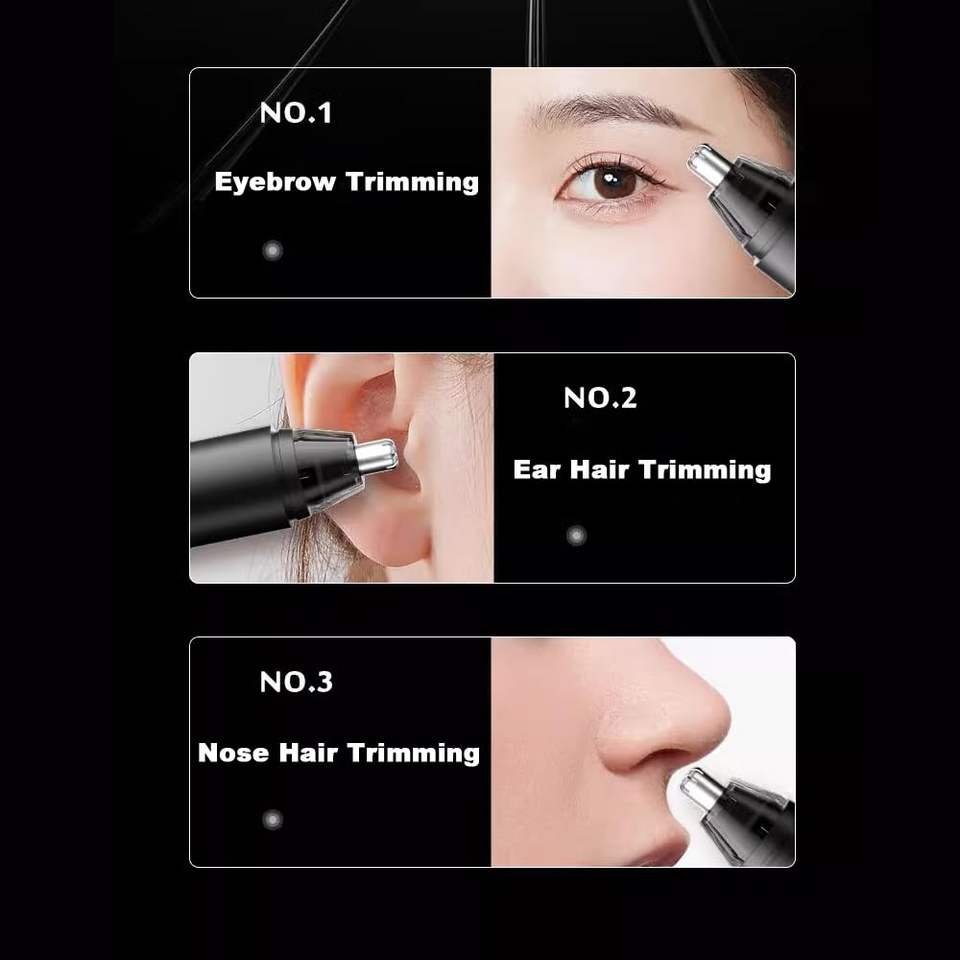 NO.1

Eyebrow Trimming

NO.2

Ear Hair Trimming

NO.3

Nose Hair Trimming