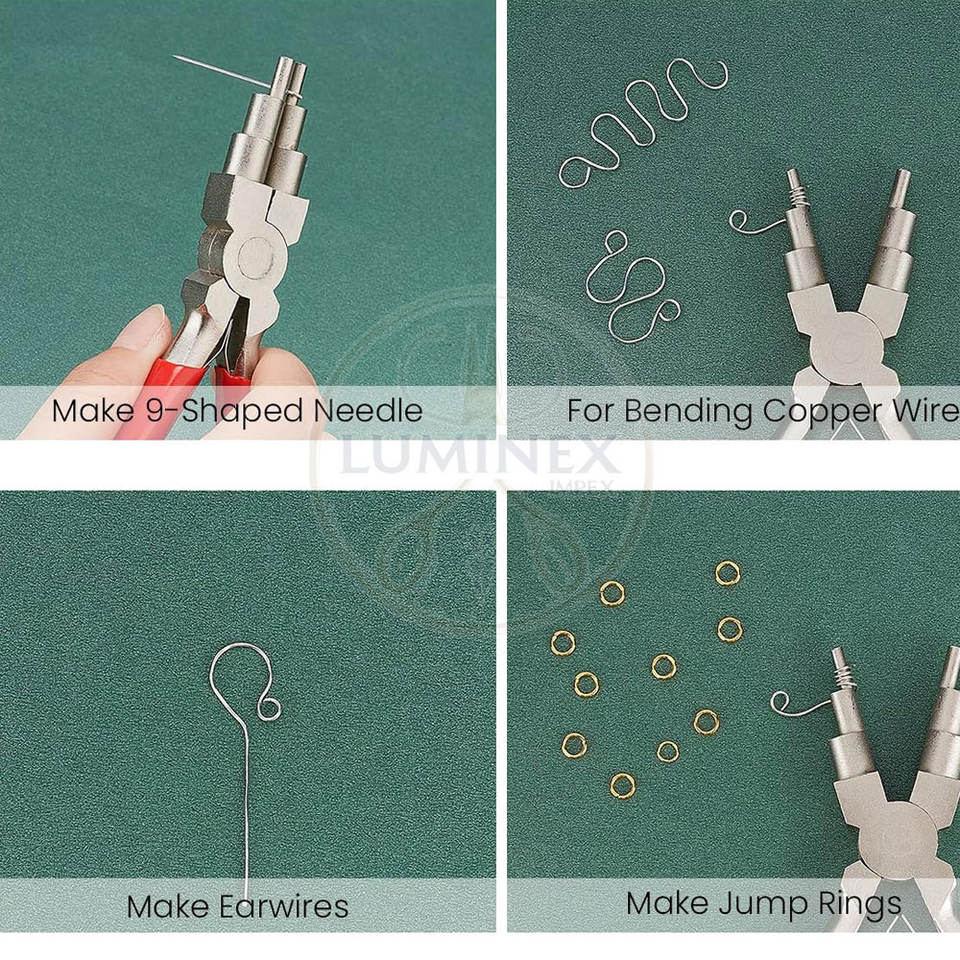 Make 9-Shaped Needle

For Bending Copper Wire

LUMINEX
IMPEX

Make Earwires

Make Jump Rings