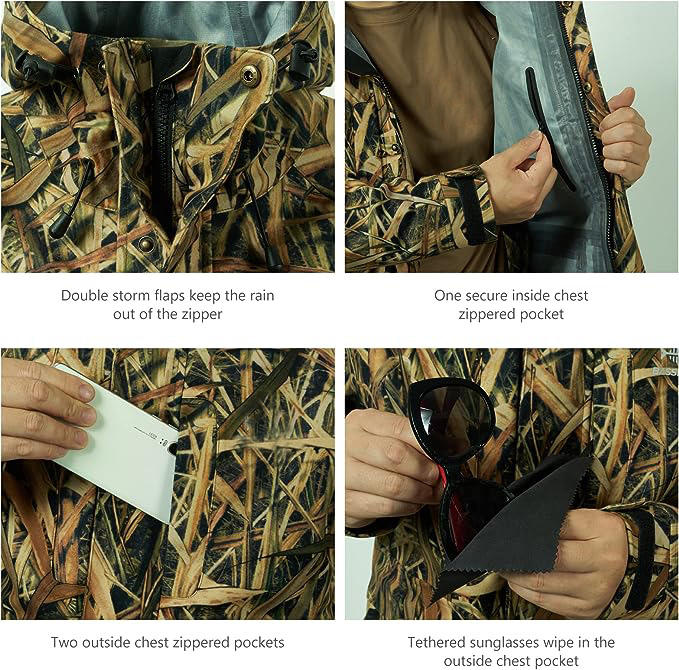 Double storm flaps keep the rain out of the zipper

One secure inside chest zippered pocket

Two outside chest zippered pockets

Tethered sunglasses wipe in the outside chest pocket