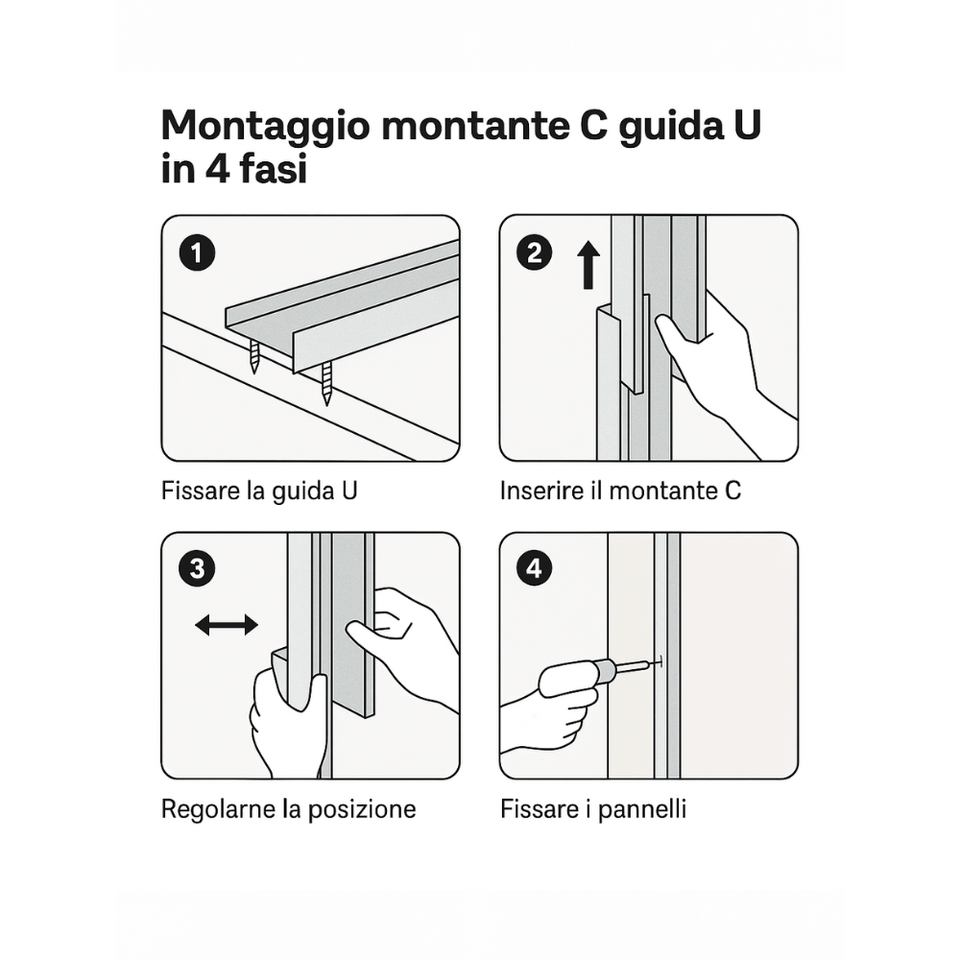 Montaggio montante C guida U in 4 fasi

1

Fissare la guida U

2

Inserire il montante C

3

Regolarne la posizione

4

Fissare i pannelli