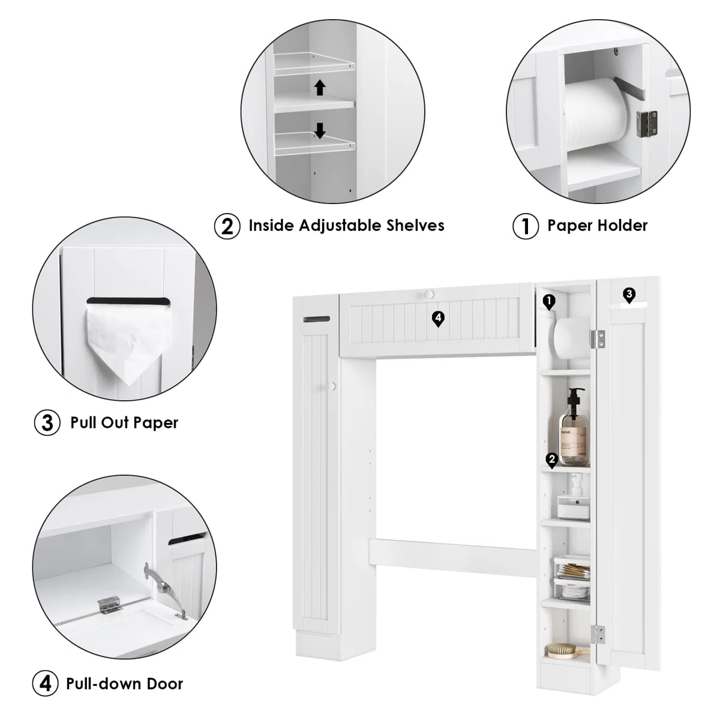 ② Inside Adjustable Shelves

① Paper Holder

③ Pull Out Paper

④ Pull-down Door

4

1

3

2