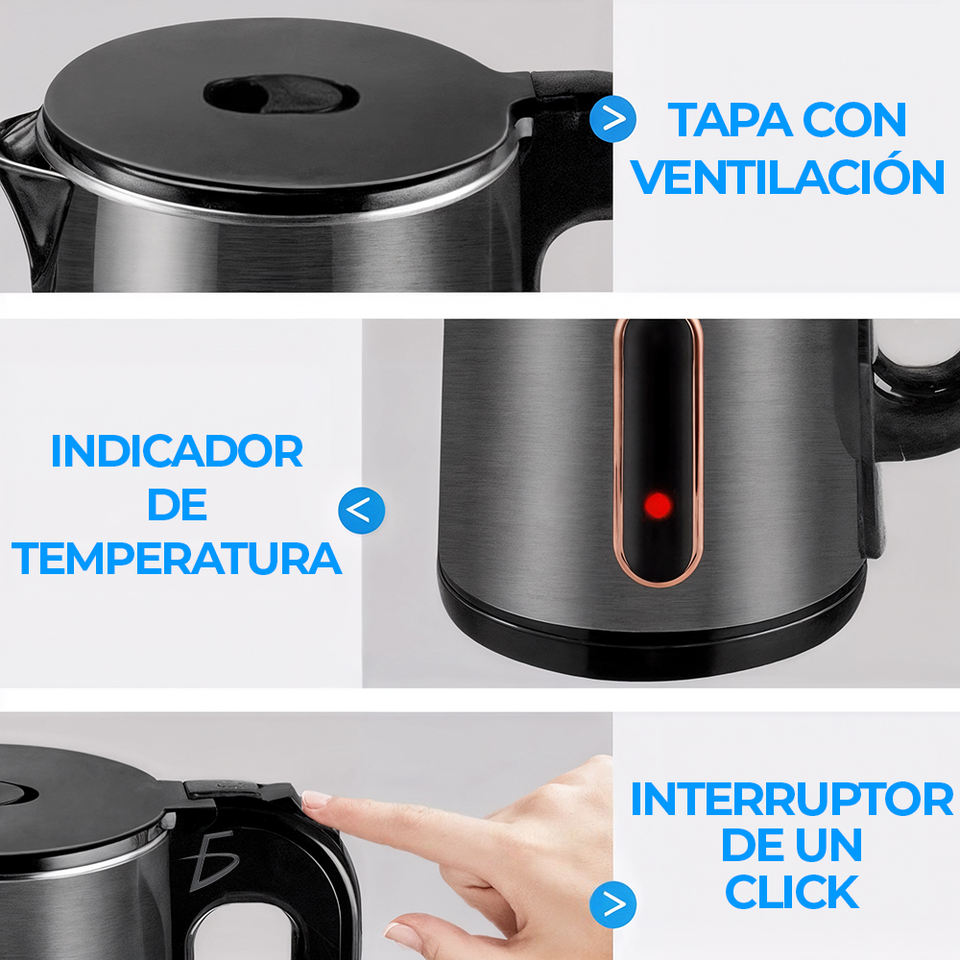 TAPA CON VENTILACIÓN

INDICADOR DE TEMPERATURA

INTERRUPTOR DE UN CLICK