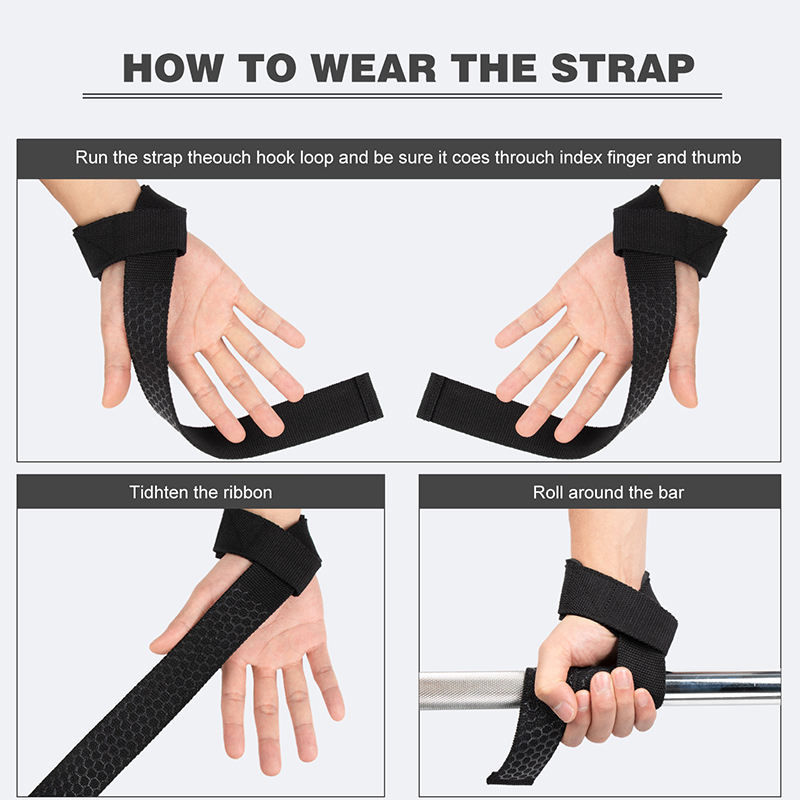 HOW TO WEAR THE STRAP

Run the strap theouch hook loop and be sure it coes throuch index finger and thumb

Tidhten the ribbon

Roll around the bar