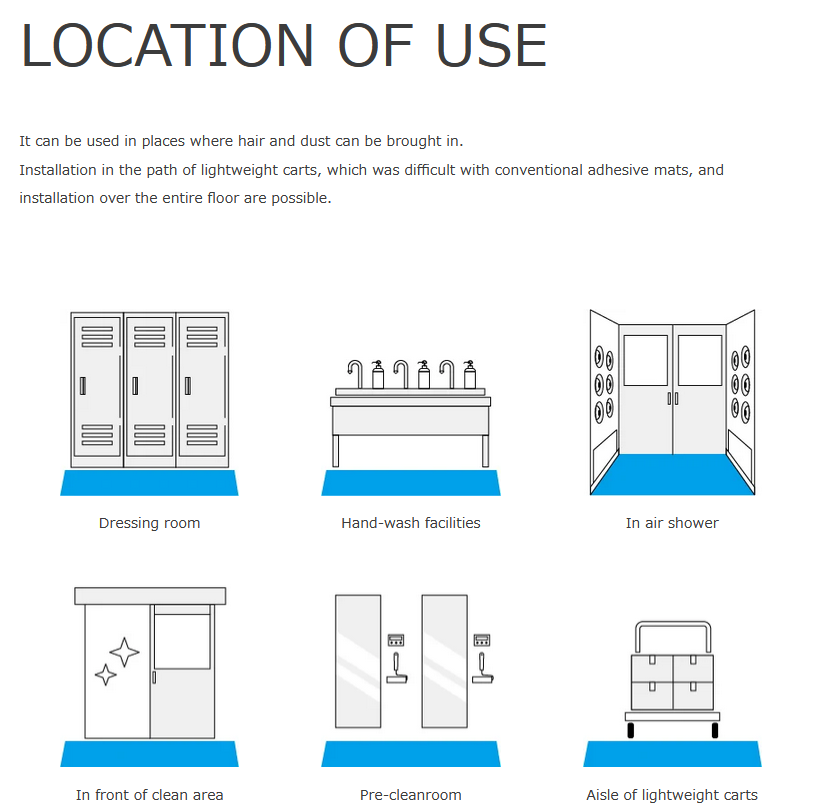 LOCATION OF USE

It can be used in places where hair and dust can be brought in.
Installation in the path of lightweight carts, which was difficult with conventional adhesive mats, and installation over the entire floor are possible.

Dressing room

Hand-wash facilities

In air shower

In front of clean area

Pre-cleanroom

Aisle of lightweight carts