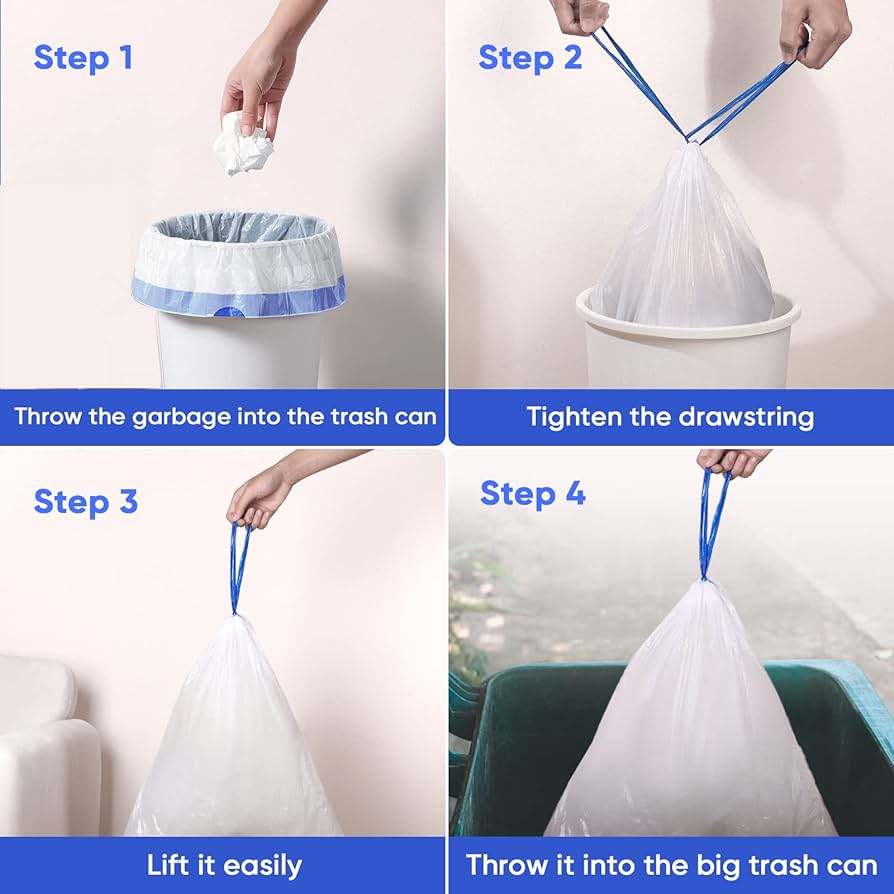 Step 1

Throw the garbage into the trash can

Step 2

Tighten the drawstring

Step 3

Lift it easily

Step 4

Throw it into the big trash can