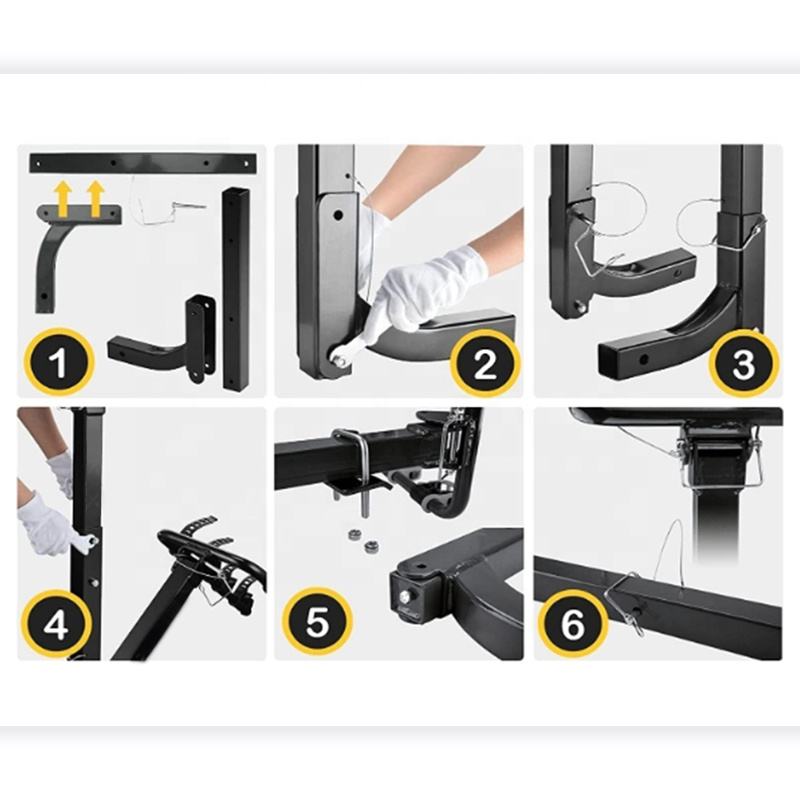 1
2
3
4
5
6