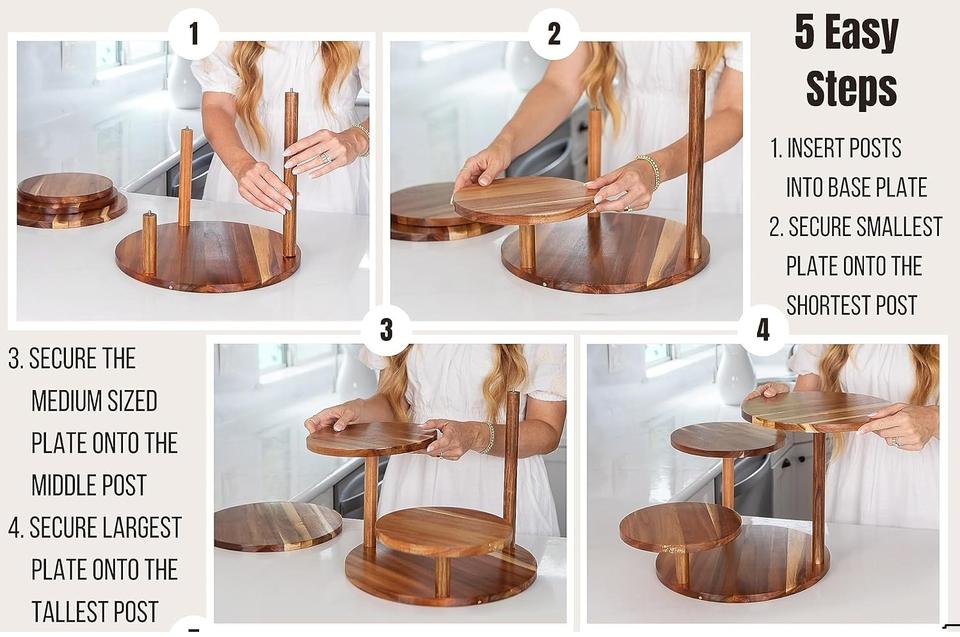 1

2

5 Easy Steps

1. INSERT POSTS INTO BASE PLATE
2. SECURE SMALLEST PLATE ONTO THE SHORTEST POST

3

4

3. SECURE THE MEDIUM SIZED PLATE ONTO THE MIDDLE POST
4. SECURE LARGEST PLATE ONTO THE TALLEST POST