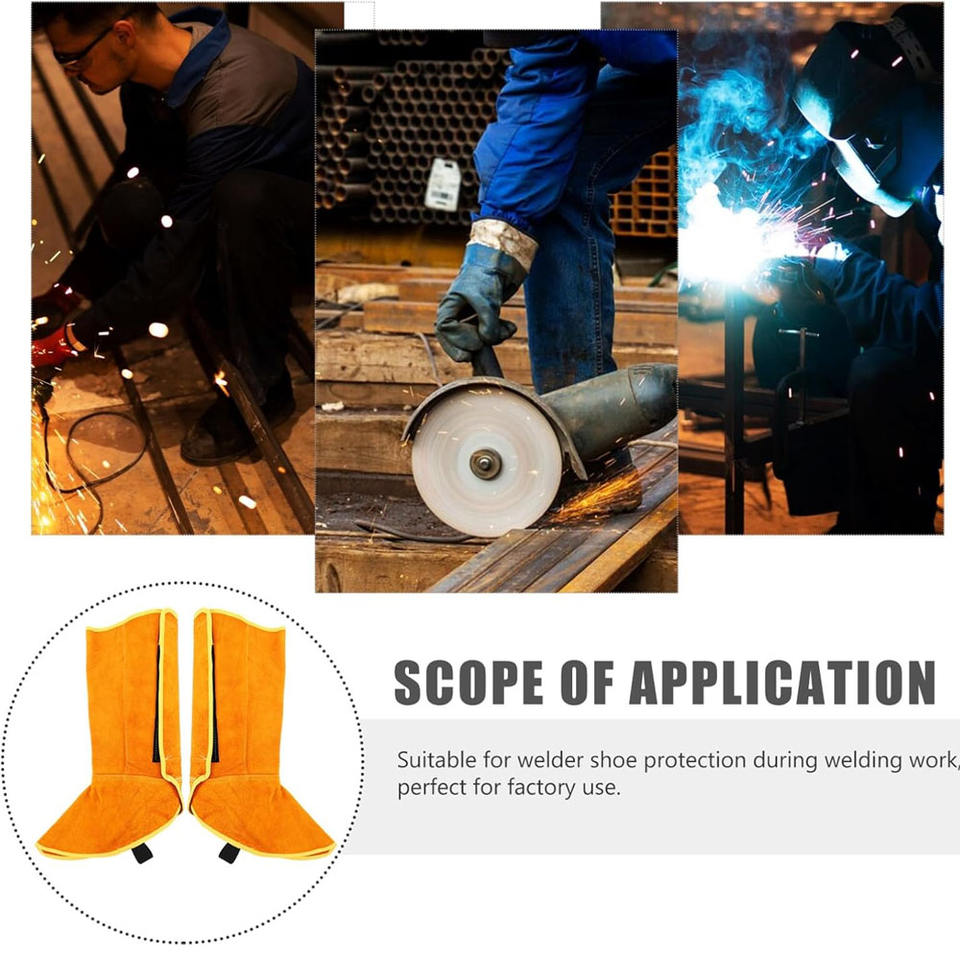 SCOPE OF APPLICATION

Suitable for welder shoe protection during welding work, perfect for factory use.