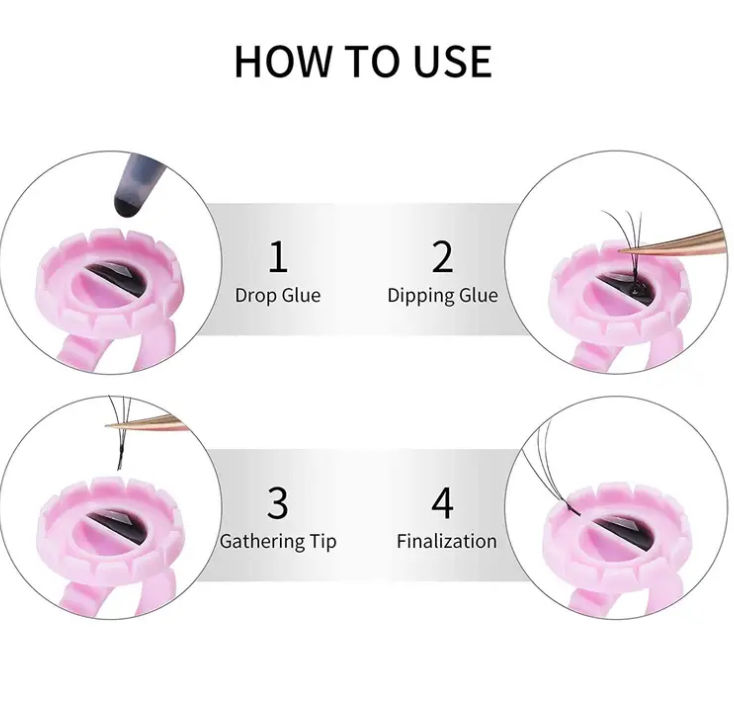 HOW TO USE

1
Drop Glue

2
Dipping Glue

3
Gathering Tip

4
Finalization