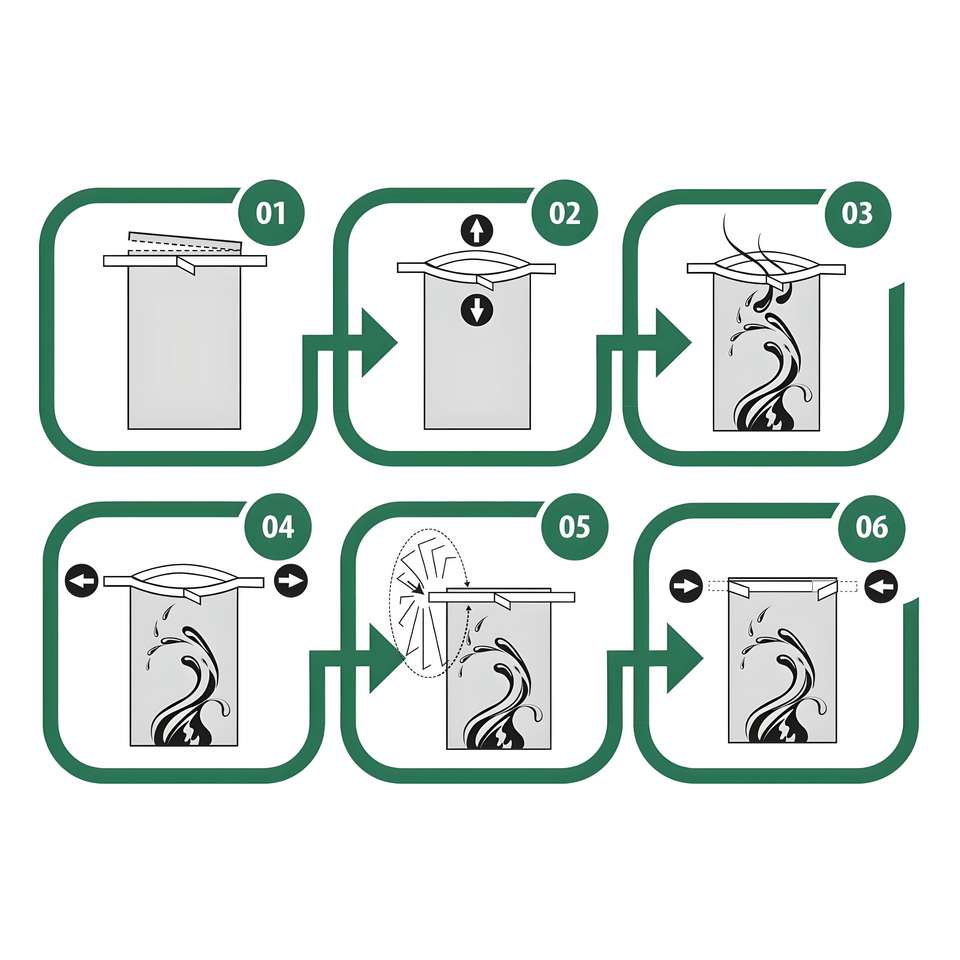 01

02

03

04

05

06