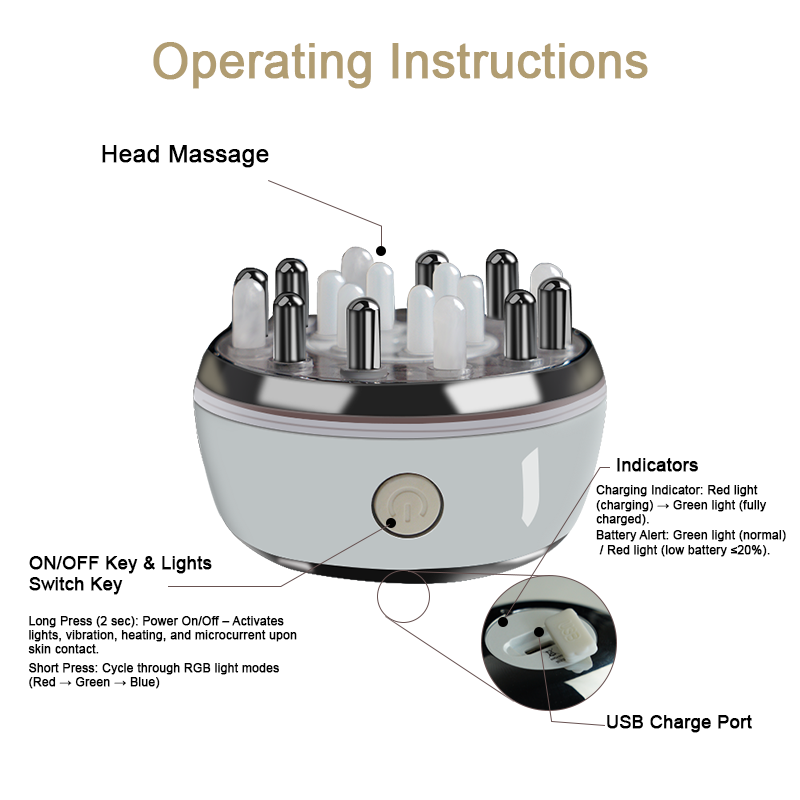 Operating Instructions

Head Massage

Indicators

Charging Indicator: Red light (charging) → Green light (fully charged).

Battery Alert: Green light (normal) / Red light (low battery ≤20%).

ON/OFF Key & Lights Switch Key

Long Press (2 sec): Power On/Off – Activates lights, vibration, heating, and microcurrent upon skin contact.

Short Press: Cycle through RGB light modes (Red → Green → Blue)

USB Charge Port