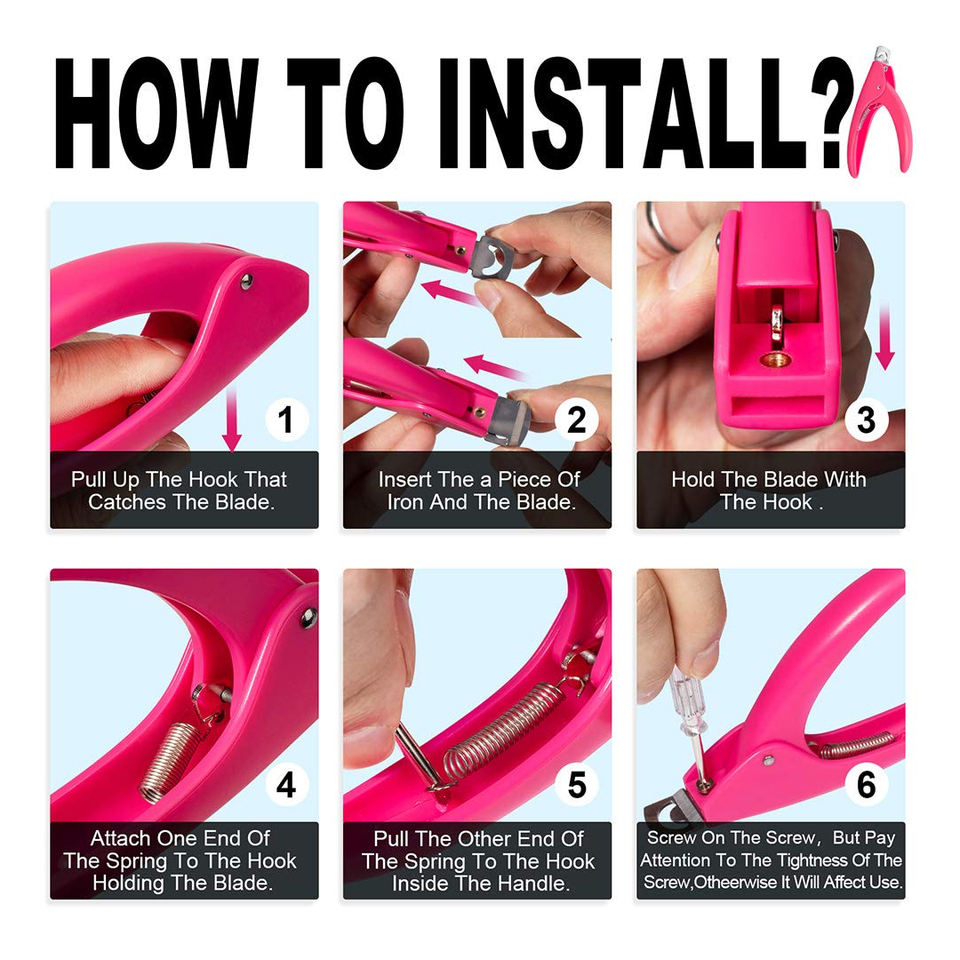 HOW TO INSTALL?

1
Pull Up The Hook That Catches The Blade.

2
Insert The a Piece Of Iron And The Blade.

3
Hold The Blade With The Hook .

4
Attach One End Of The Spring To The Hook Holding The Blade.

5
Pull The Other End Of The Spring To The Hook Inside The Handle.

6
Screw On The Screw, But Pay Attention To The Tightness Of The Screw,Otheerwise It Will Affect Use.