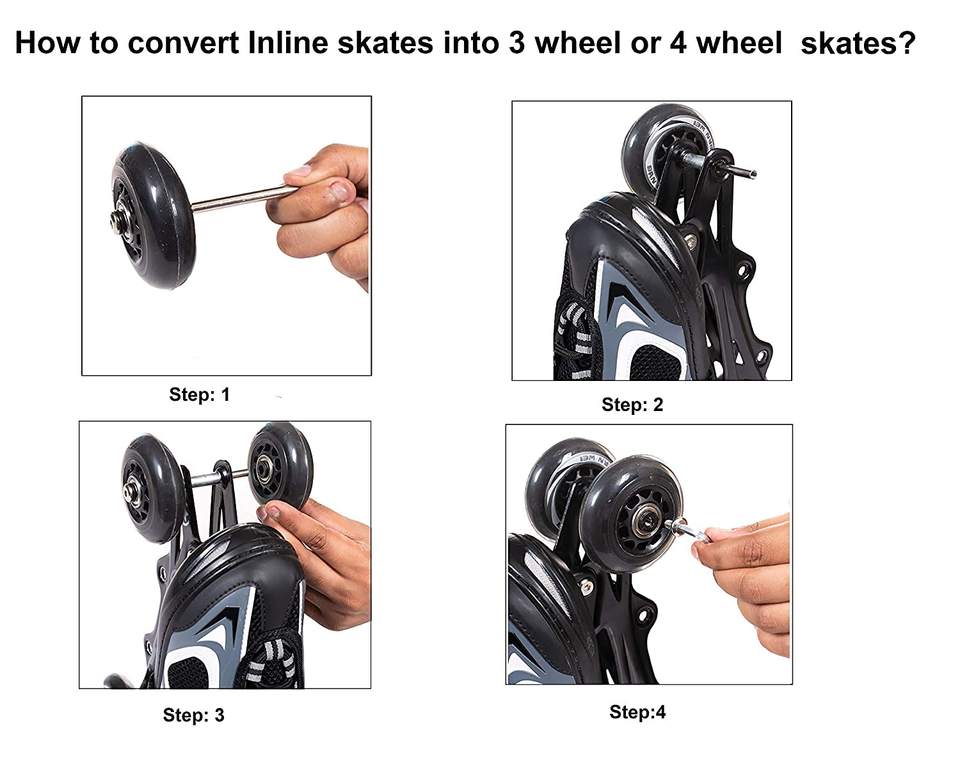 How to convert Inline skates into 3 wheel or 4 wheel skates?

Step: 1

Step: 2

Step: 3

Step:4