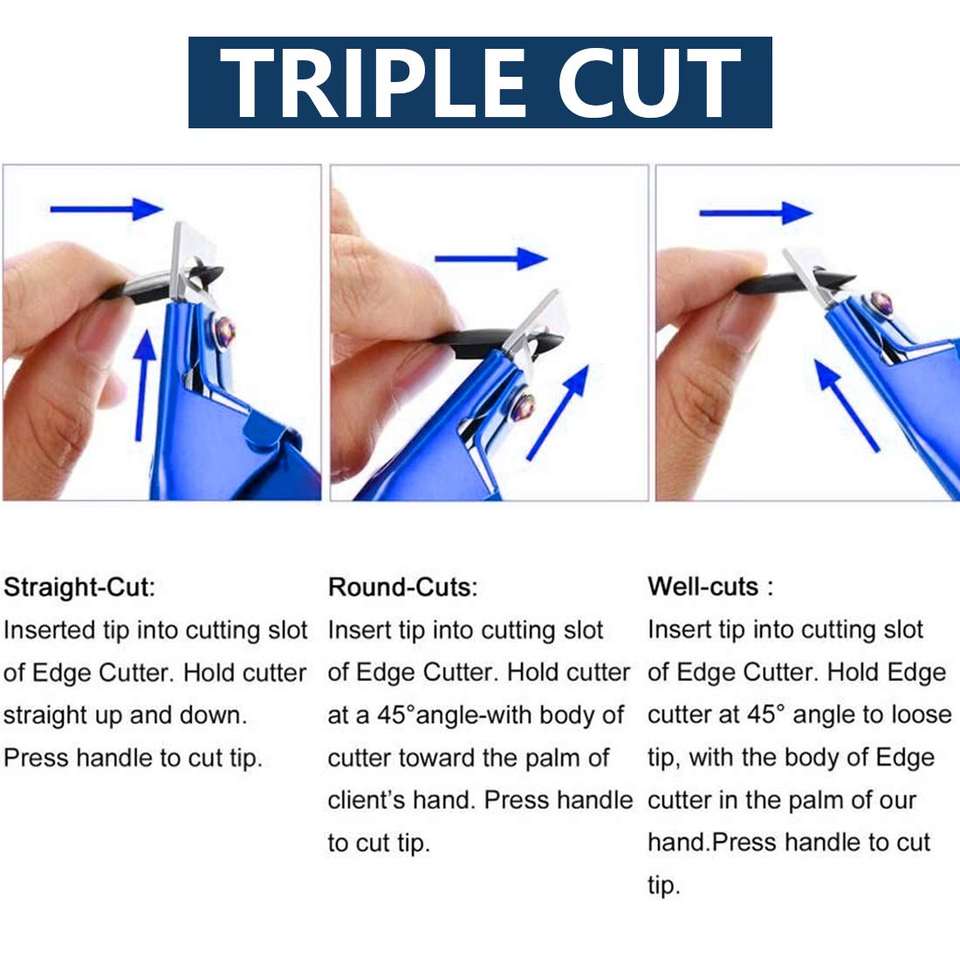 TRIPLE CUT

Straight-Cut:
Inserted tip into cutting slot of Edge Cutter. Hold cutter straight up and down. Press handle to cut tip.

Round-Cuts:
Insert tip into cutting slot of Edge Cutter. Hold cutter at a 45°angle-with body of cutter toward the palm of client's hand. Press handle to cut tip.

Well-cuts :
Insert tip into cutting slot of Edge Cutter. Hold Edge cutter at 45° angle to loose tip, with the body of Edge cutter in the palm of our hand.Press handle to cut tip.