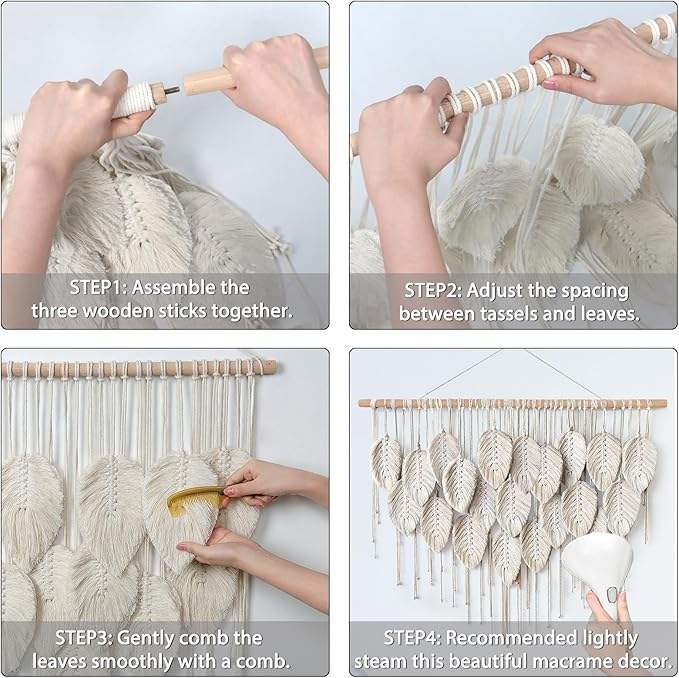 STEP1: Assemble the three wooden sticks together.

STEP2: Adjust the spacing between tassels and leaves.

STEP3: Gently comb the leaves smoothly with a comb.

STEP4: Recommended lightly steam this beautiful macrame decor.