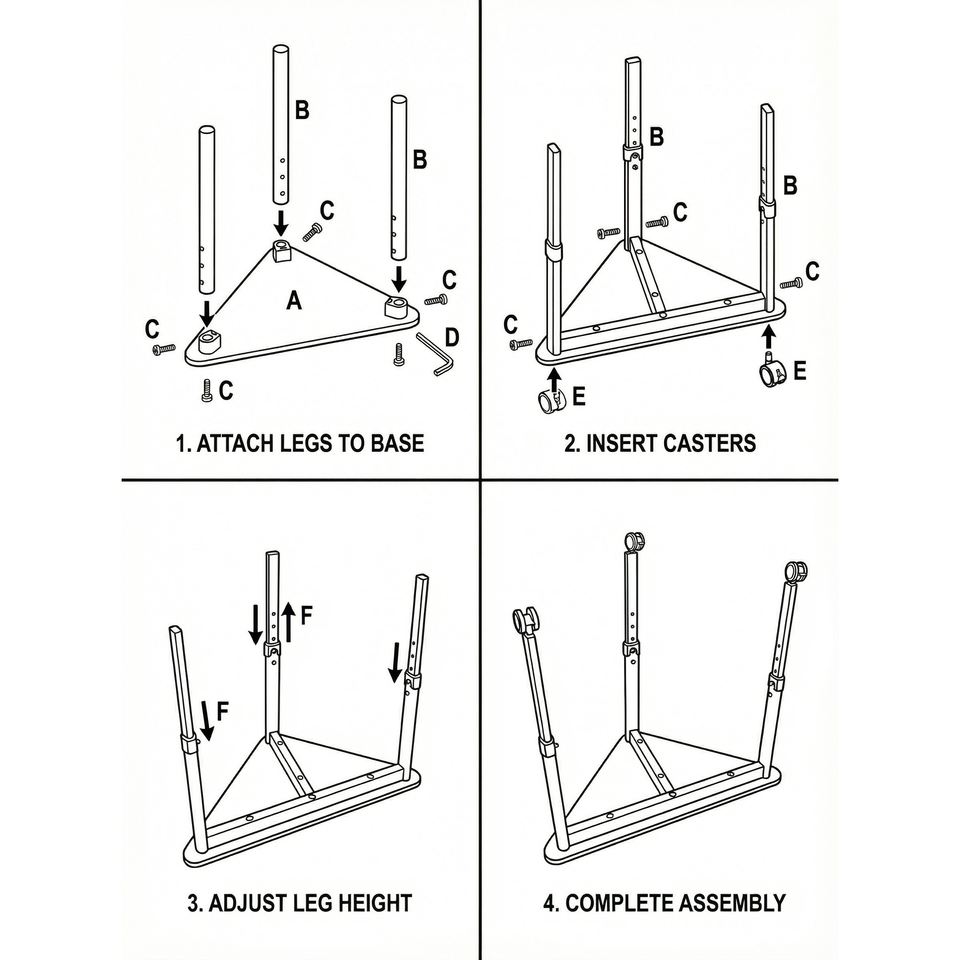 B
B
C
A
C
C
D
C
1. ATTACH LEGS TO BASE

B
B
C
C
C
E
E
2. INSERT CASTERS

F
F
3. ADJUST LEG HEIGHT

4. COMPLETE ASSEMBLY