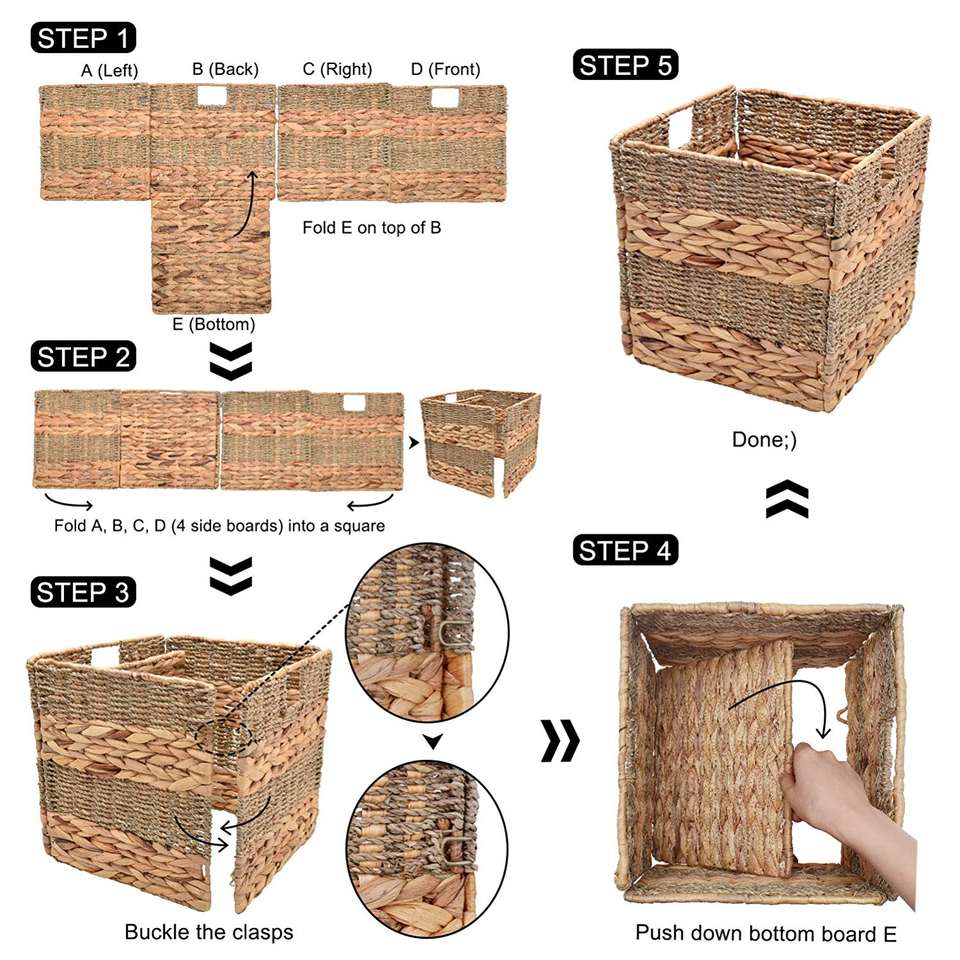 STEP 1

A (Left)
B (Back)
C (Right)
D (Front)

Fold E on top of B

E (Bottom)

STEP 2

Fold A, B, C, D (4 side boards) into a square

STEP 3

Buckle the clasps

STEP 4

Push down bottom board E

STEP 5

Done;)