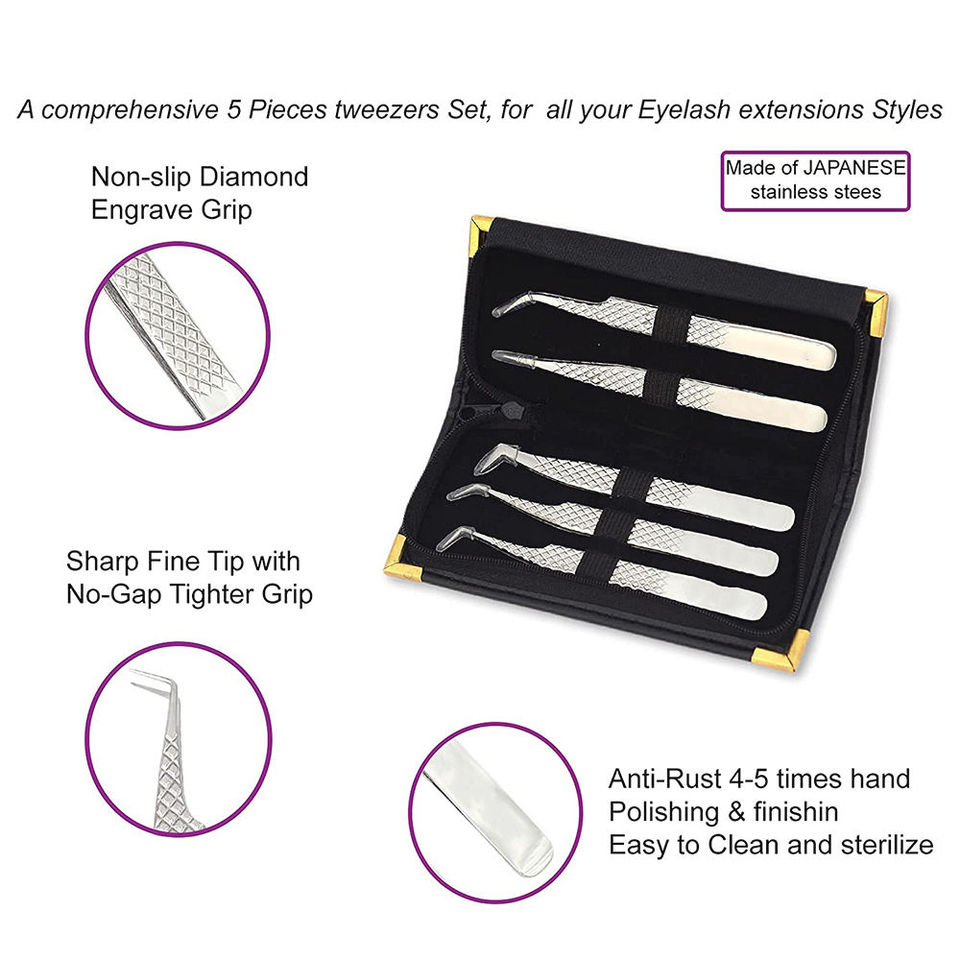 A comprehensive 5 Pieces tweezers Set, for all your Eyelash extensions Styles

Non-slip Diamond Engrave Grip

Made of JAPANESE stainless stees

Sharp Fine Tip with No-Gap Tighter Grip

Anti-Rust 4-5 times hand Polishing & finishin Easy to Clean and sterilize