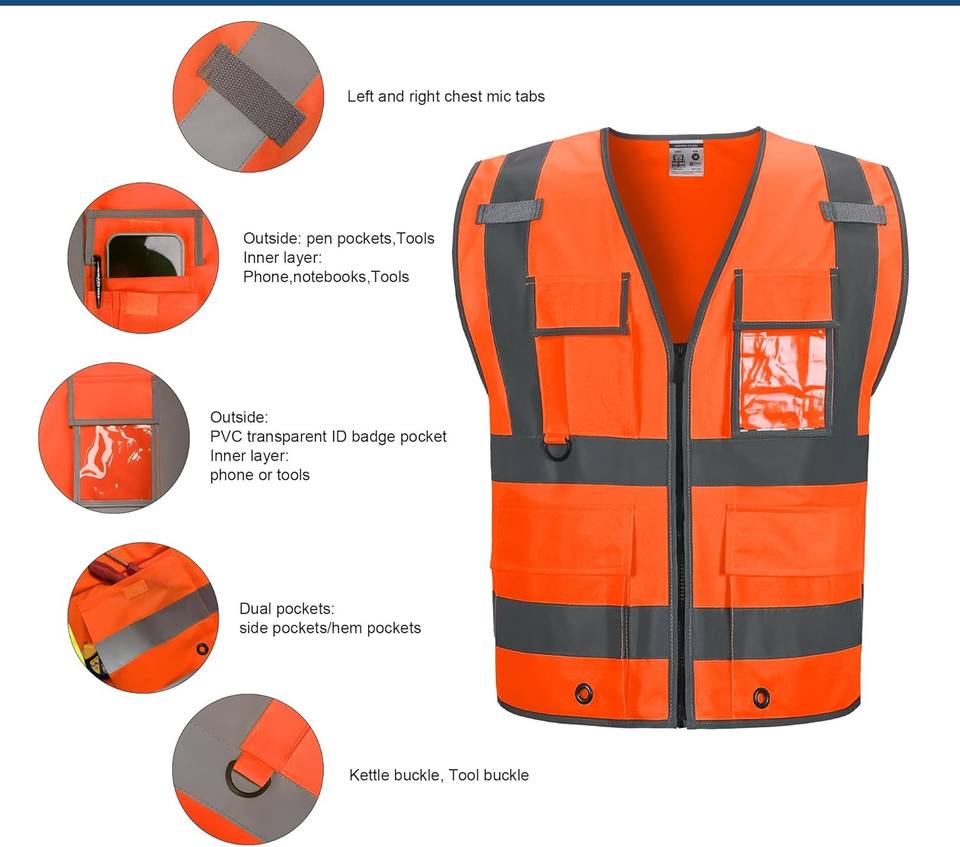 Left and right chest mic tabs

Outside: pen pockets,Tools
Inner layer:
Phone,notebooks,Tools

Outside:
PVC transparent ID badge pocket
Inner layer:
phone or tools

Dual pockets:
side pockets/hem pockets

Kettle buckle, Tool buckle