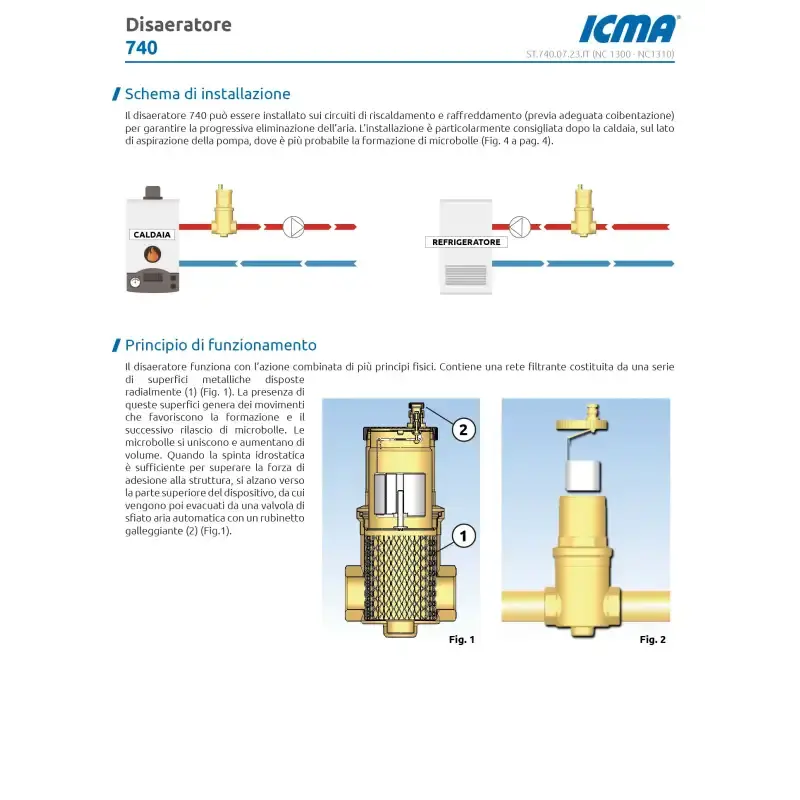 Disaeratore
740

ICMA®

ST.740.07.23.IT (NC 1300 - NC1310)

Schema di installazione

Il disaeratore 740 può essere installato sui circuiti di riscaldamento e raffreddamento (previa adeguata coibentazione) per garantire la progressiva eliminazione dell'aria. L'installazione è particolarmente consigliata dopo la caldaia, sul lato di aspirazione della pompa, dove è più probabile la formazione di microbolle (Fig. 4 a pag. 4).

CALDAIA

REFRIGERATORE

Principio di funzionamento

Il disaeratore funziona con l'azione combinata di più principi fisici. Contiene una rete filtrante costituita da una serie di superfici metalliche disposte radialmente (1) (Fig. 1). La presenza di queste superfici genera dei movimenti che favoriscono la formazione e il successivo rilascio di microbolle. Le microbolle si uniscono e aumentano di volume. Quando la spinta idrostatica è sufficiente per superare la forza di adesione alla struttura, si alzano verso la parte superiore del dispositivo, da cui vengono poi evacuati da una valvola di sfiato aria automatica con un rubinetto galleggiante (2) (Fig.1).

2

1

Fig. 1

Fig. 2