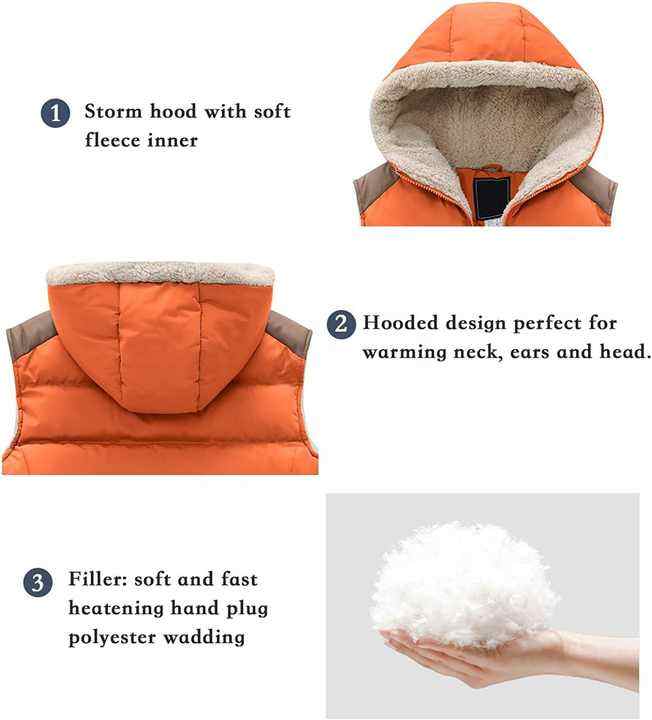 1 Storm hood with soft fleece inner

2 Hooded design perfect for warming neck, ears and head.

3 Filler: soft and fast heatening hand plug polyester wadding