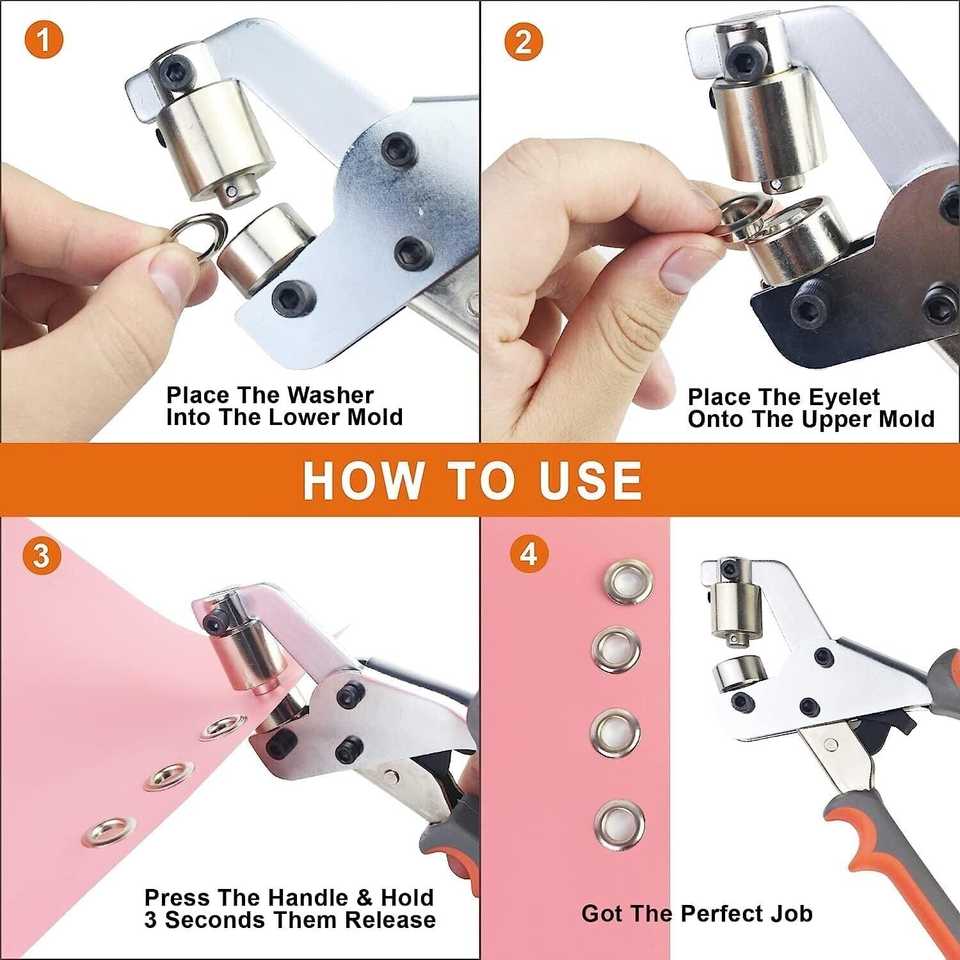 1

Place The Washer Into The Lower Mold

2

Place The Eyelet Onto The Upper Mold

HOW TO USE

3

Press The Handle & Hold 3 Seconds Them Release

4

Got The Perfect Job