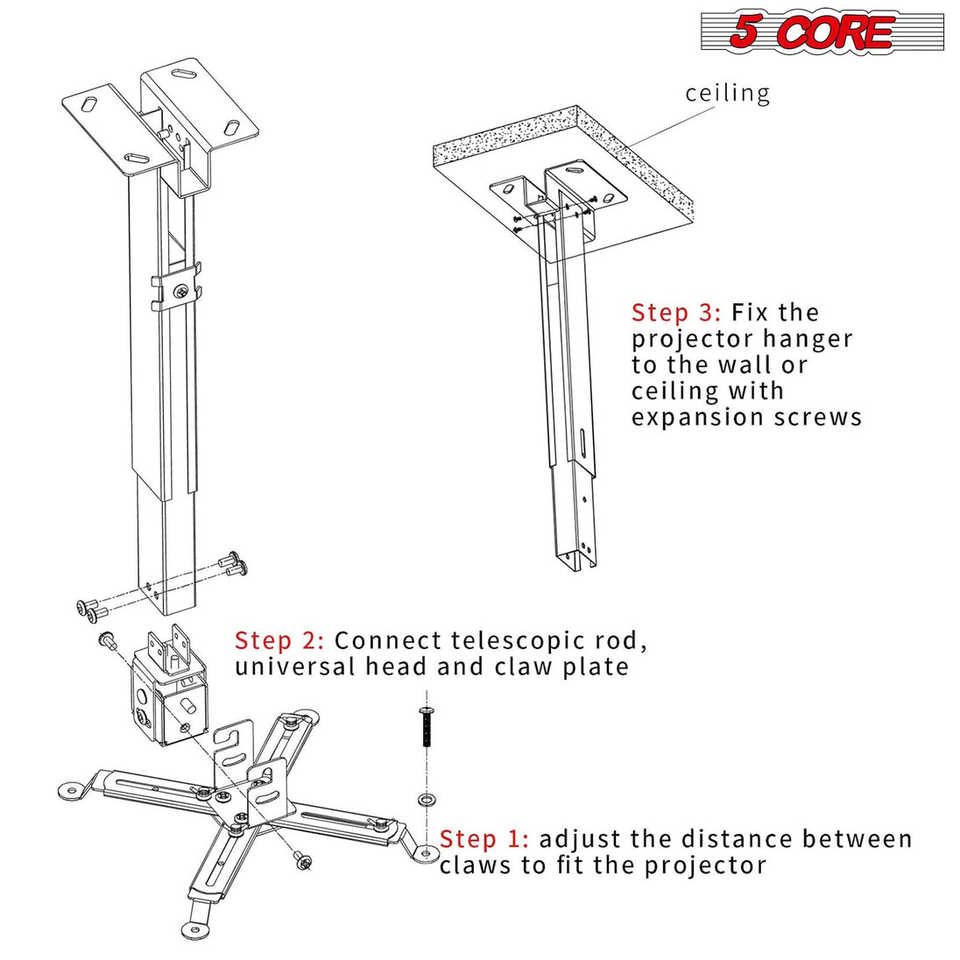 5 CORE

ceiling

Step 3: Fix the projector hanger to the wall or ceiling with expansion screws

Step 2: Connect telescopic rod, universal head and claw plate

Step 1: adjust the distance between claws to fit the projector