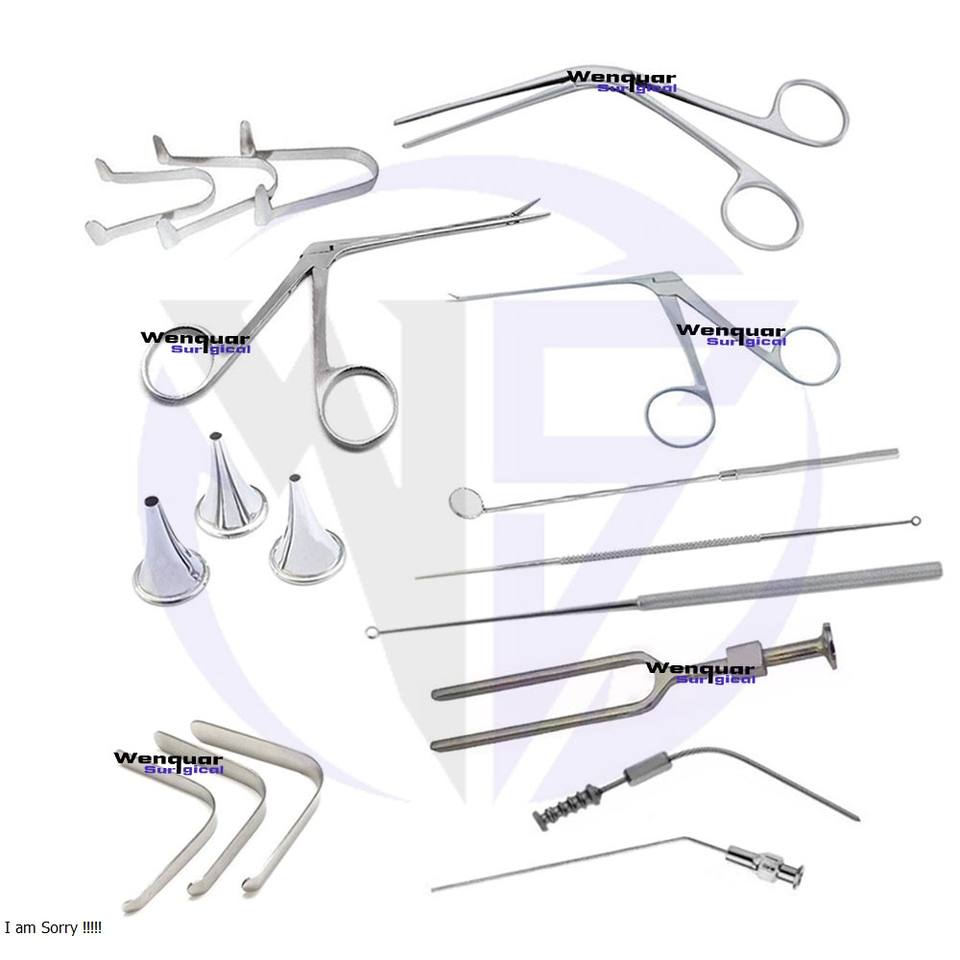 Wenquar
Surgical

Wenquar
Surgical

Wenquar
Surgical

Wenquar
Surgical

Wenquar
Surgical

I am Sorry !!!!!