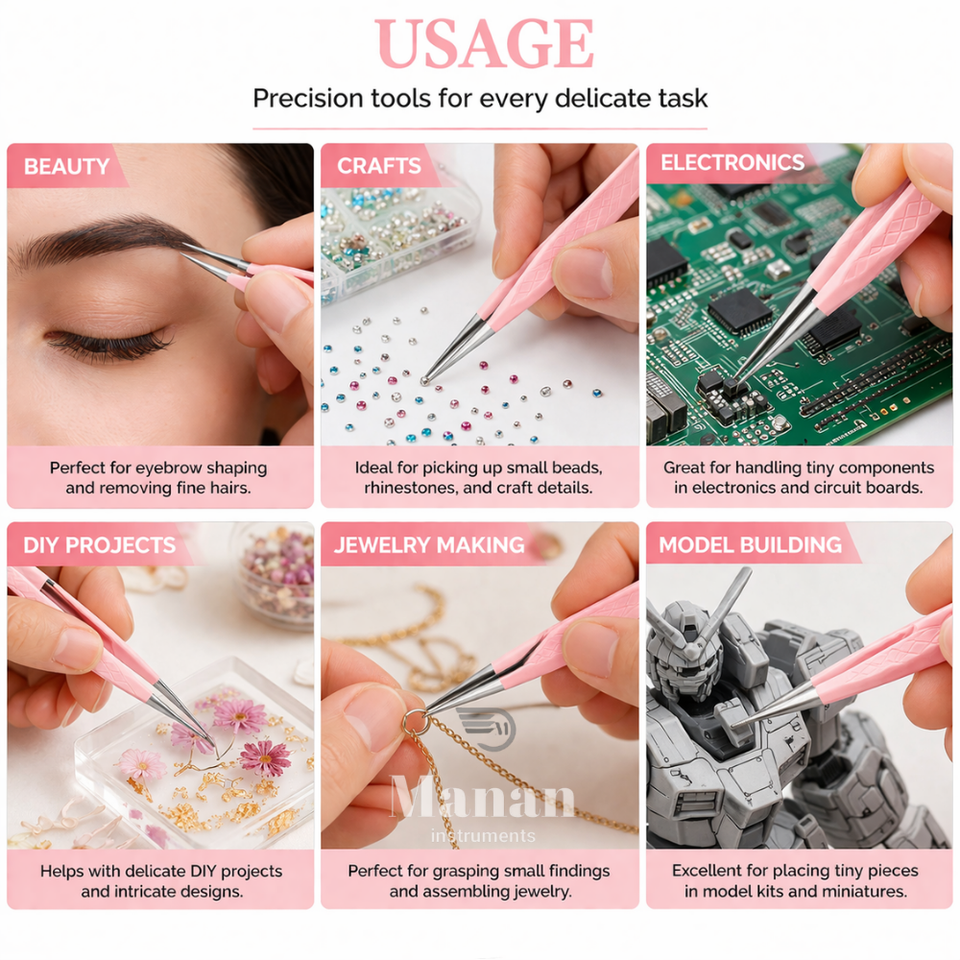 USAGE

Precision tools for every delicate task

BEAUTY

Perfect for eyebrow shaping and removing fine hairs.

CRAFTS

Ideal for picking up small beads, rhinestones, and craft details.

ELECTRONICS

Great for handling tiny components in electronics and circuit boards.

DIY PROJECTS

Helps with delicate DIY projects and intricate designs.

JEWELRY MAKING

Manan instruments

Perfect for grasping small findings and assembling jewelry.

MODEL BUILDING

Excellent for placing tiny pieces in model kits and miniatures.