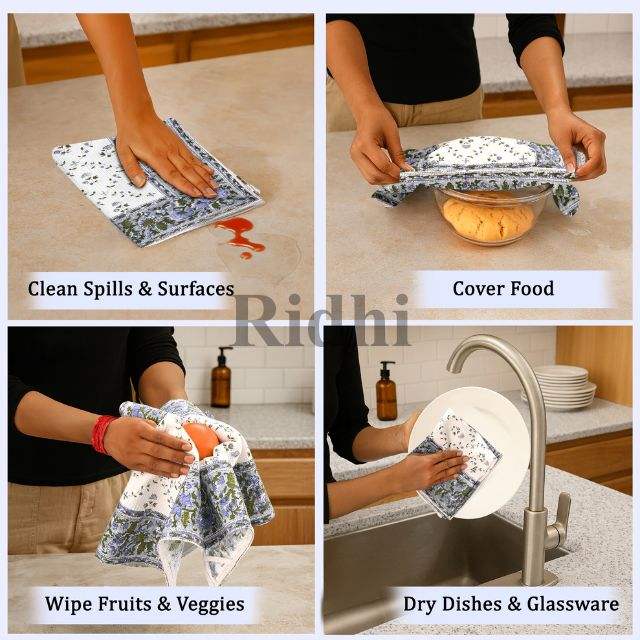 Clean Spills & Surfaces

Cover Food

Ridhi

Wipe Fruits & Veggies

Dry Dishes & Glassware