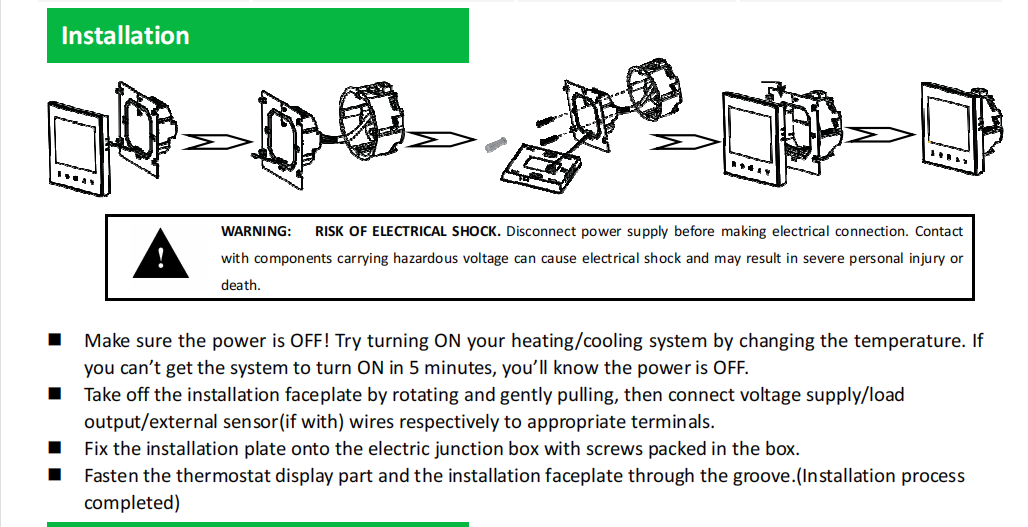 Installation

WARNING: RISK OF ELECTRICAL SHOCK. Disconnect power supply before making electrical connection. Contact with components carrying hazardous voltage can cause electrical shock and may result in severe personal injury or death.

■ Make sure the power is OFF! Try turning ON your heating/cooling system by changing the temperature. If you can't get the system to turn ON in 5 minutes, you'll know the power is OFF.
■ Take off the installation faceplate by rotating and gently pulling, then connect voltage supply/load output/external sensor(if with) wires respectively to appropriate terminals.
■ Fix the installation plate onto the electric junction box with screws packed in the box.
■ Fasten the thermostat display part and the installation faceplate through the groove.(Installation process completed)