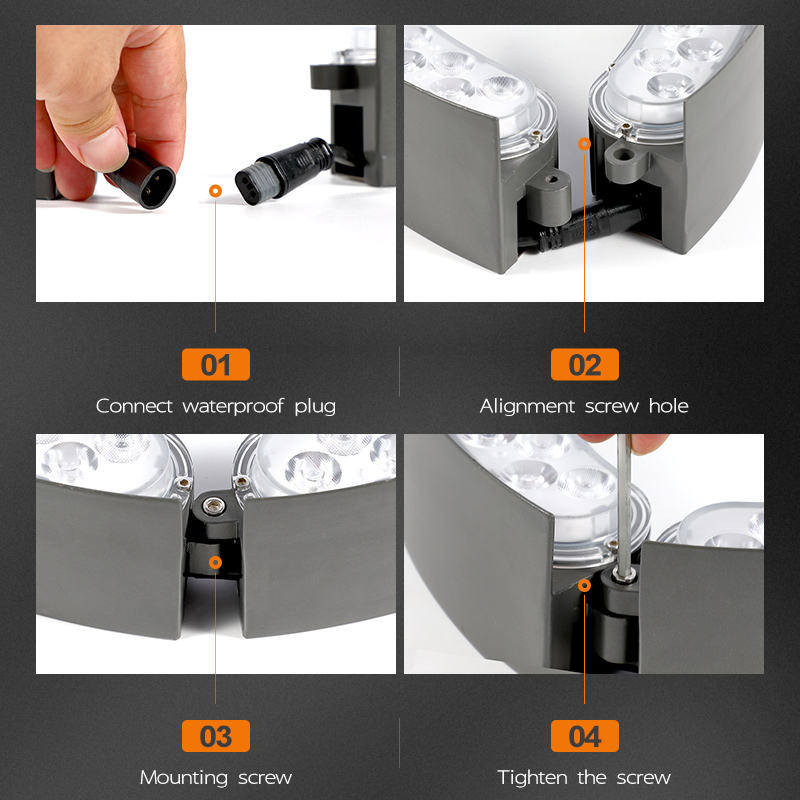 01
Connect waterproof plug

02
Alignment screw hole

03
Mounting screw

04
Tighten the screw