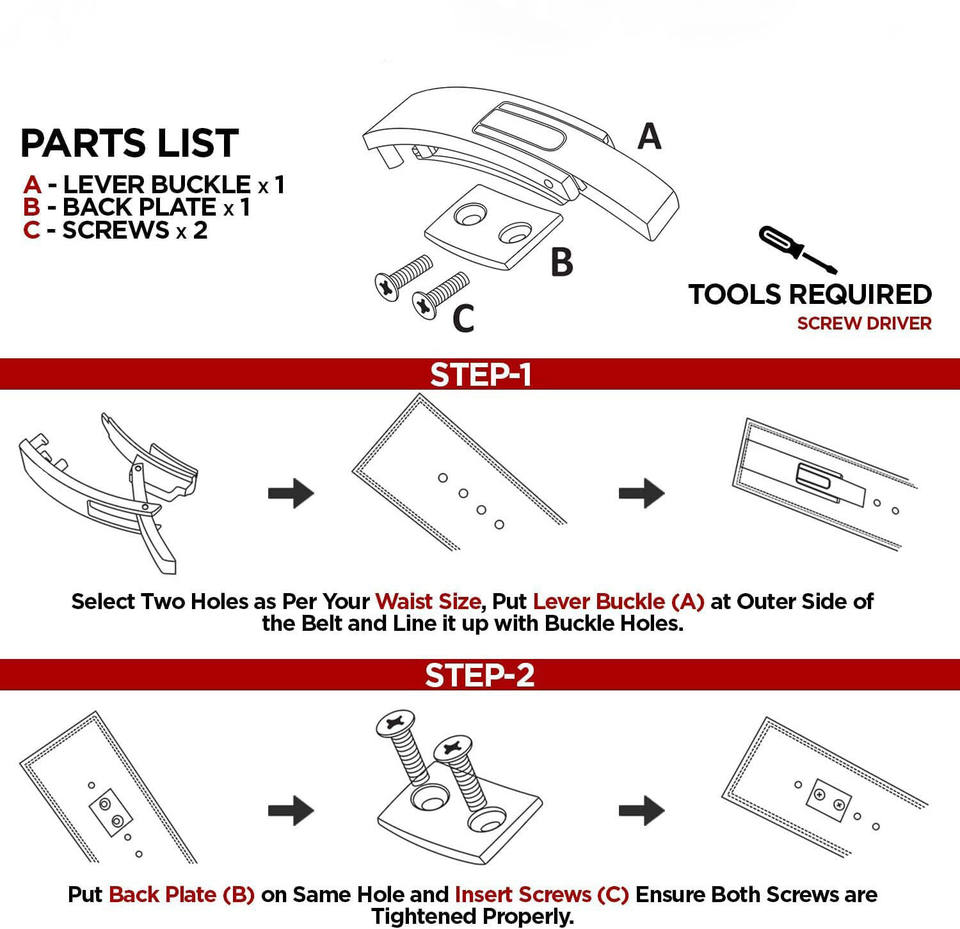 PARTS LIST
A - LEVER BUCKLE x 1
B - BACK PLATE x 1
C - SCREWS x 2

A

B

C

TOOLS REQUIRED
SCREW DRIVER

STEP-1

Select Two Holes as Per Your Waist Size, Put Lever Buckle (A) at Outer Side of the Belt and Line it up with Buckle Holes.

STEP-2

Put Back Plate (B) on Same Hole and Insert Screws (C) Ensure Both Screws are Tightened Properly.