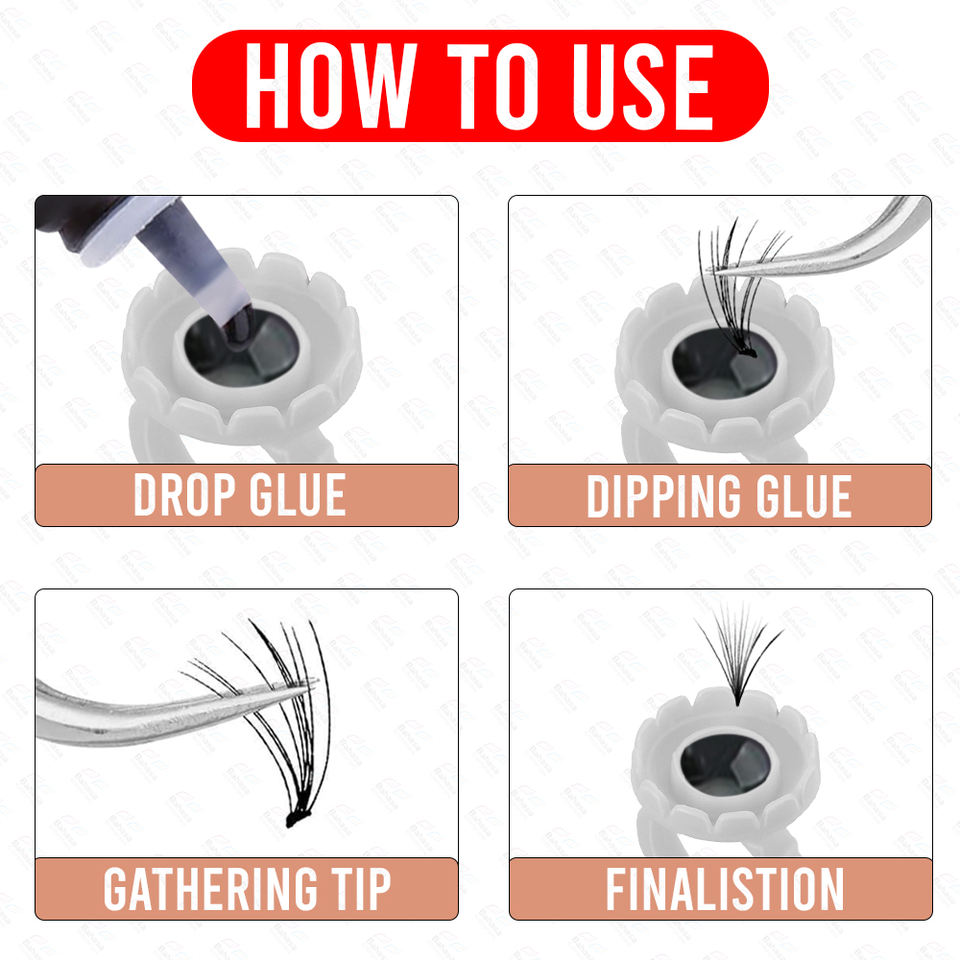 HOW TO USE

DROP GLUE

DIPPING GLUE

GATHERING TIP

FINALISTION