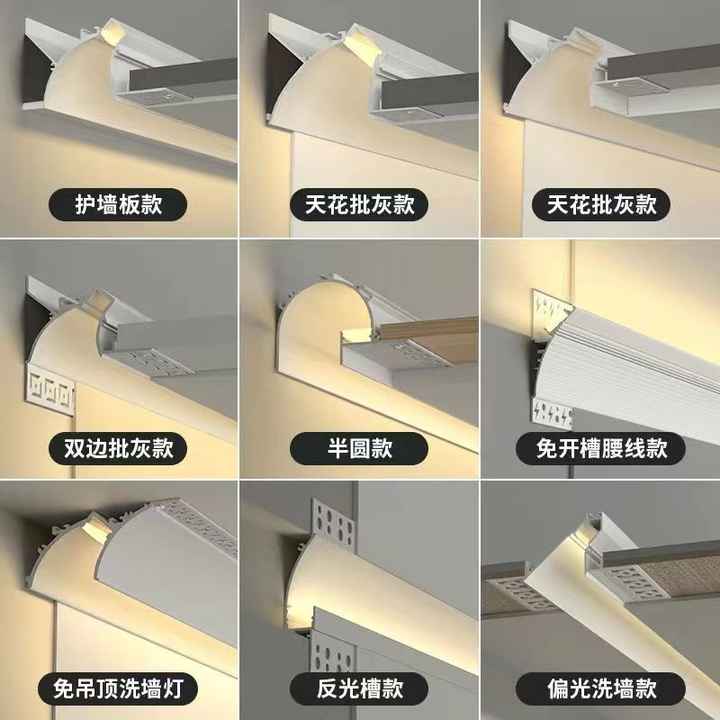 护墙板款

天花批灰款

天花批灰款

双边批灰款

半圆款

免开槽腰线款

免吊顶洗墙灯

反光槽款

偏光洗墙款