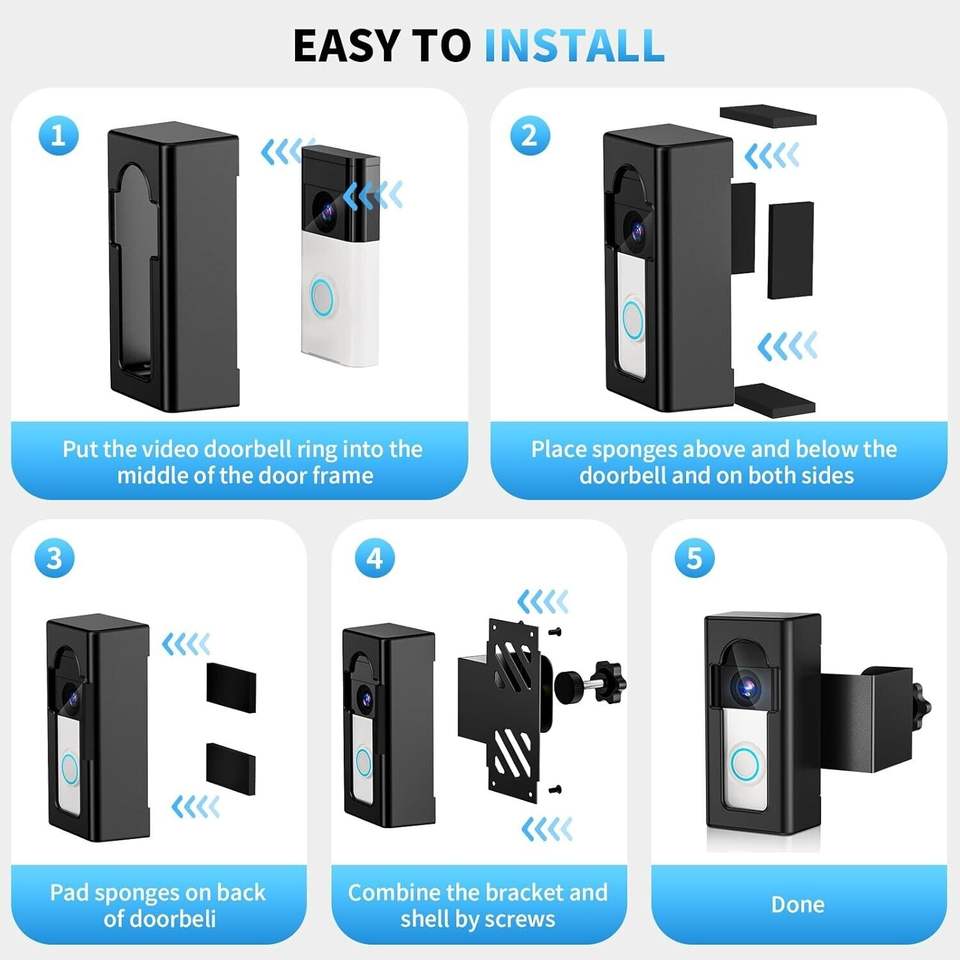 EASY TO INSTALL

1

Put the video doorbell ring into the middle of the door frame

2

Place sponges above and below the doorbell and on both sides

3

Pad sponges on back of doorbeli

4

Combine the bracket and shell by screws

5

Done