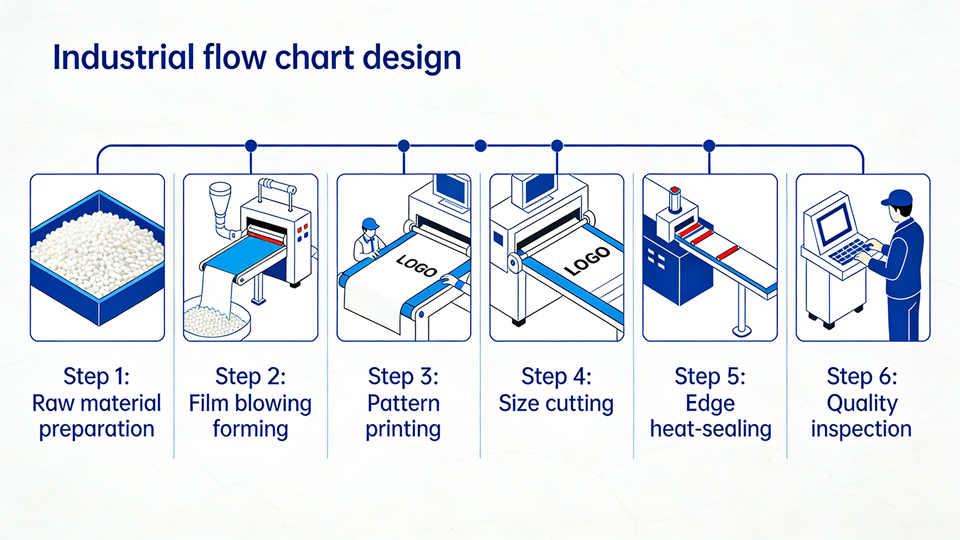 Industrial flow chart design

LOGO

LOGO

Step 1:
Raw material preparation

Step 2:
Film blowing forming

Step 3:
Pattern printing

Step 4:
Size cutting

Step 5:
Edge heat-sealing

Step 6:
Quality inspection